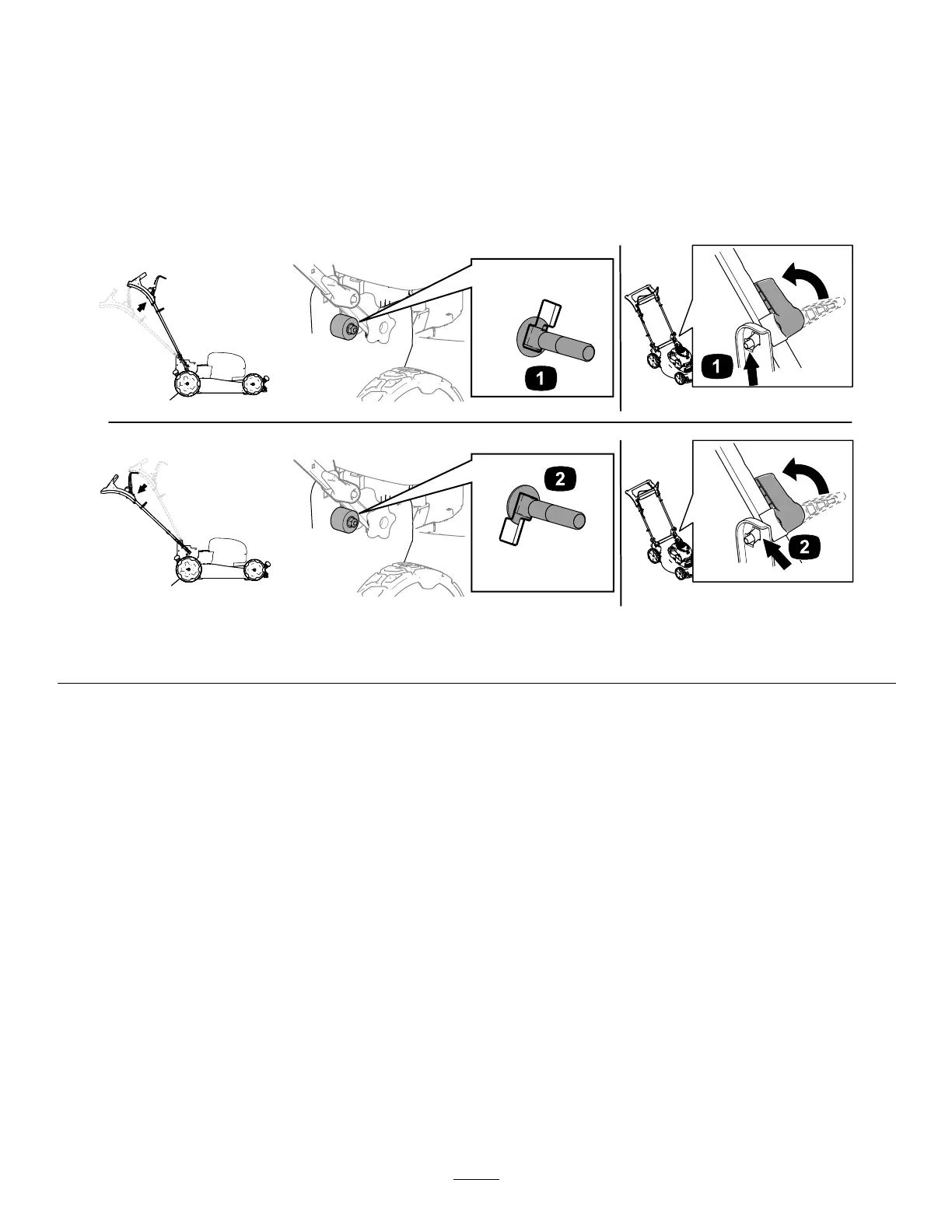 1

1

2

2