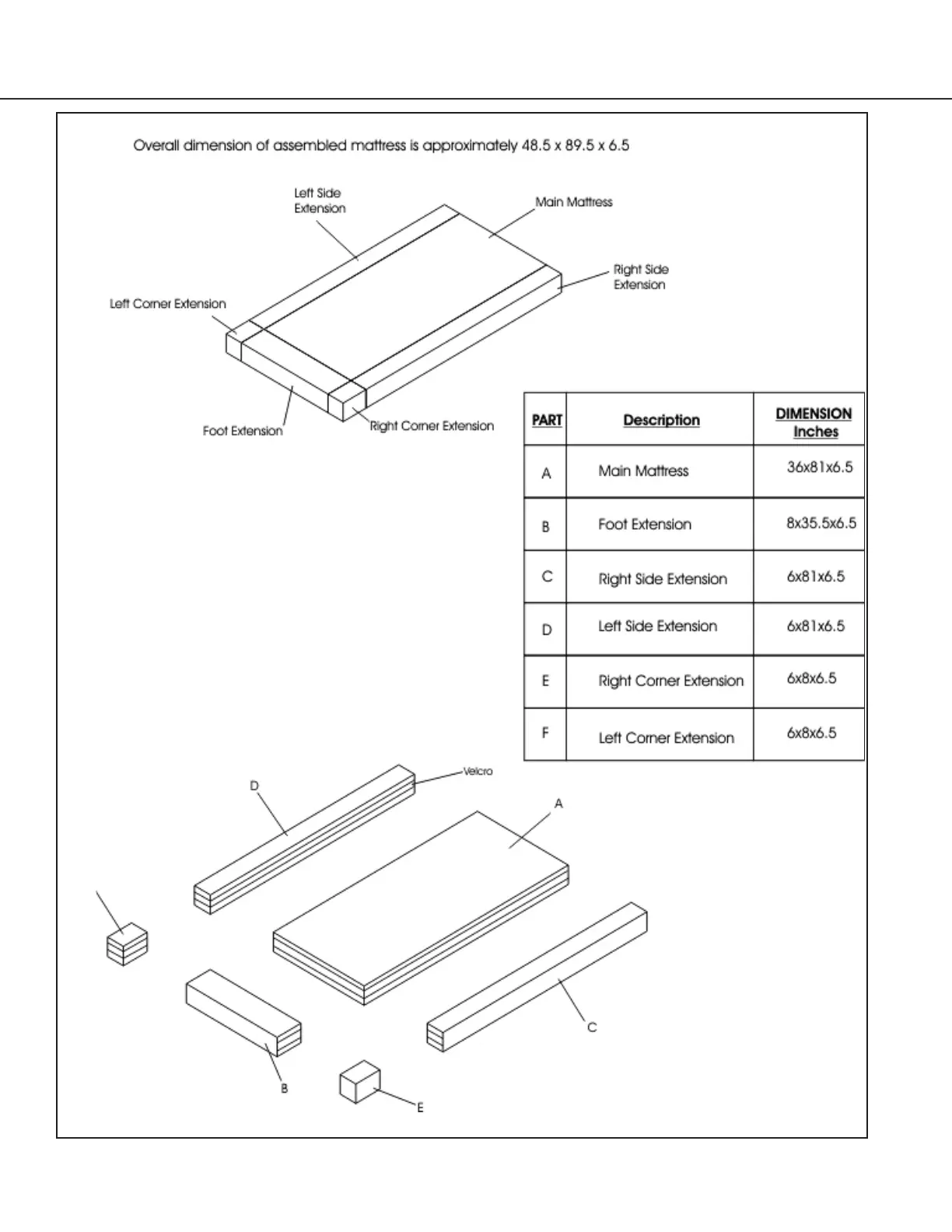 Overall dimension of assembled mattress is approximately 48.5 x 89.5 x 6.5

Left Side Extension

Main Mattress

Right Side Extension

Left Corner Extension

Foot Extension

Right Corner Extension

| PART | Description | DIMENSION Inches |
|---|---|---|
| A | Main Mattress | 36x81x6.5 |
| B | Foot Extension | 8x35.5x6.5 |
| C | Right Side Extension | 6x81x6.5 |
| D | Left Side Extension | 6x81x6.5 |
| E | Right Corner Extension | 6x8x6.5 |
| F | Left Corner Extension | 6x8x6.5 |

D

Velcro

A

C

B

E