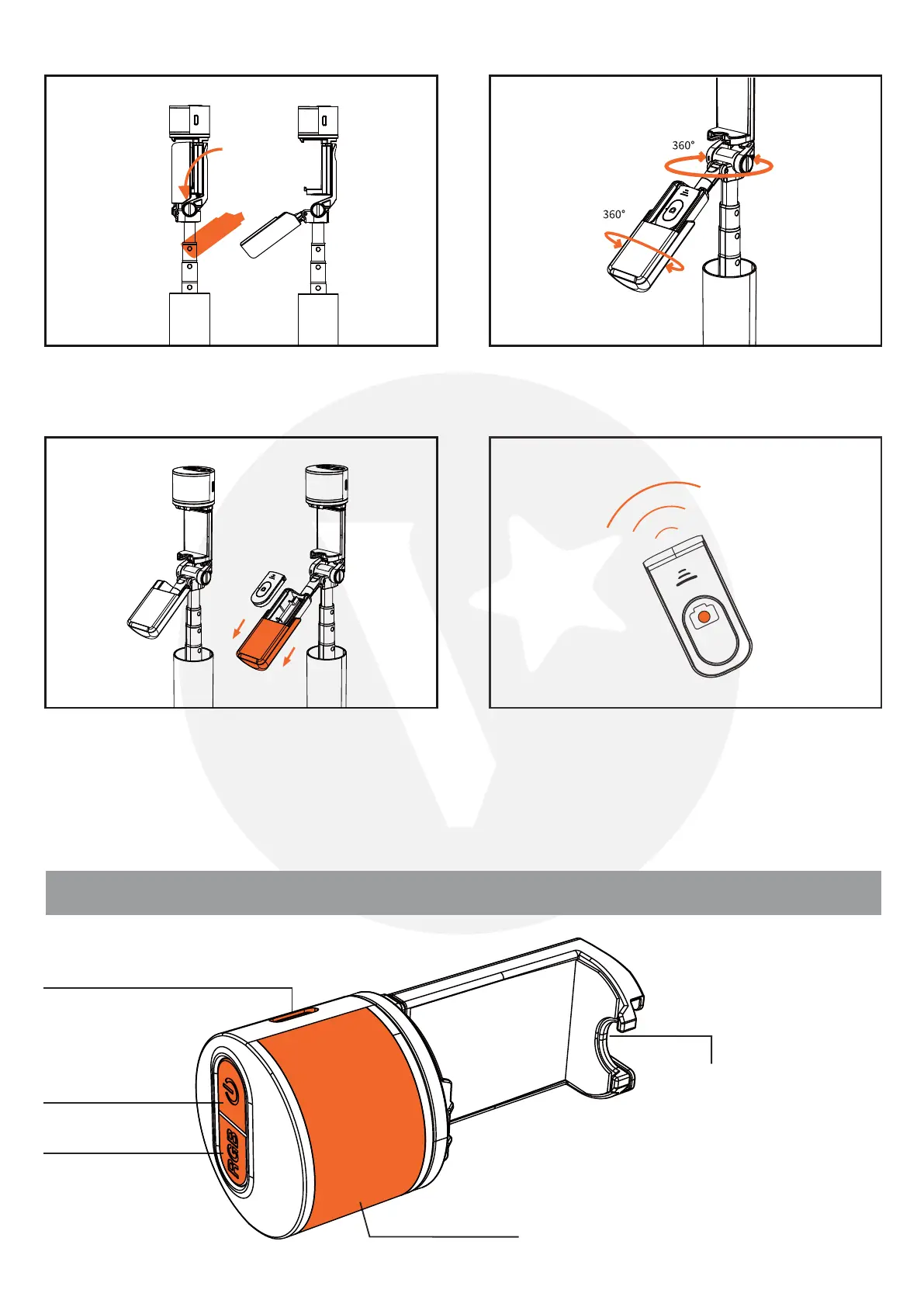 360°

360°

RGB