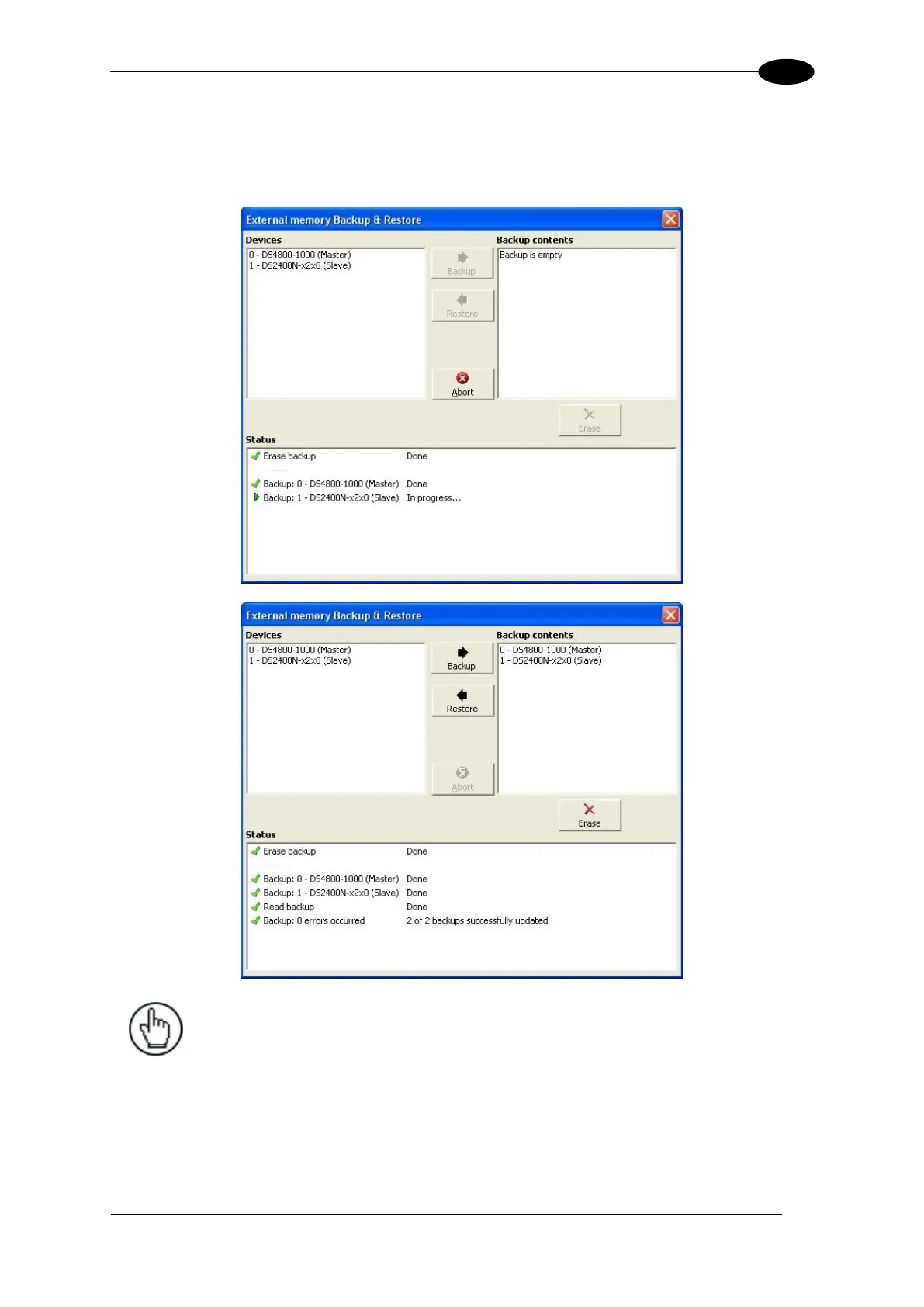 External memory Backup & Restore

Devices

0 - DS4800-1000 (Master)
1 - DS2400N-x2x0 (Slave)

Backup

Restore

Abort

Backup contents

Backup is empty

Erase

Status

Erase backup Done

Backup: 0 - DS4800-1000 (Master) Done
Backup: 1 - DS2400N-x2x0 (Slave) In progress...

External memory Backup & Restore

Devices

0 - DS4800-1000 (Master)
1 - DS2400N-x2x0 (Slave)

Backup

Restore

Abort

Backup contents

0 - DS4800-1000 (Master)
1 - DS2400N-x2x0 (Slave)

Erase

Status

Erase backup Done

Backup: 0 - DS4800-1000 (Master) Done
Backup: 1 - DS2400N-x2x0 (Slave) Done
Read backup Done
Backup: 0 errors occurred 2 of 2 backups successfully updated