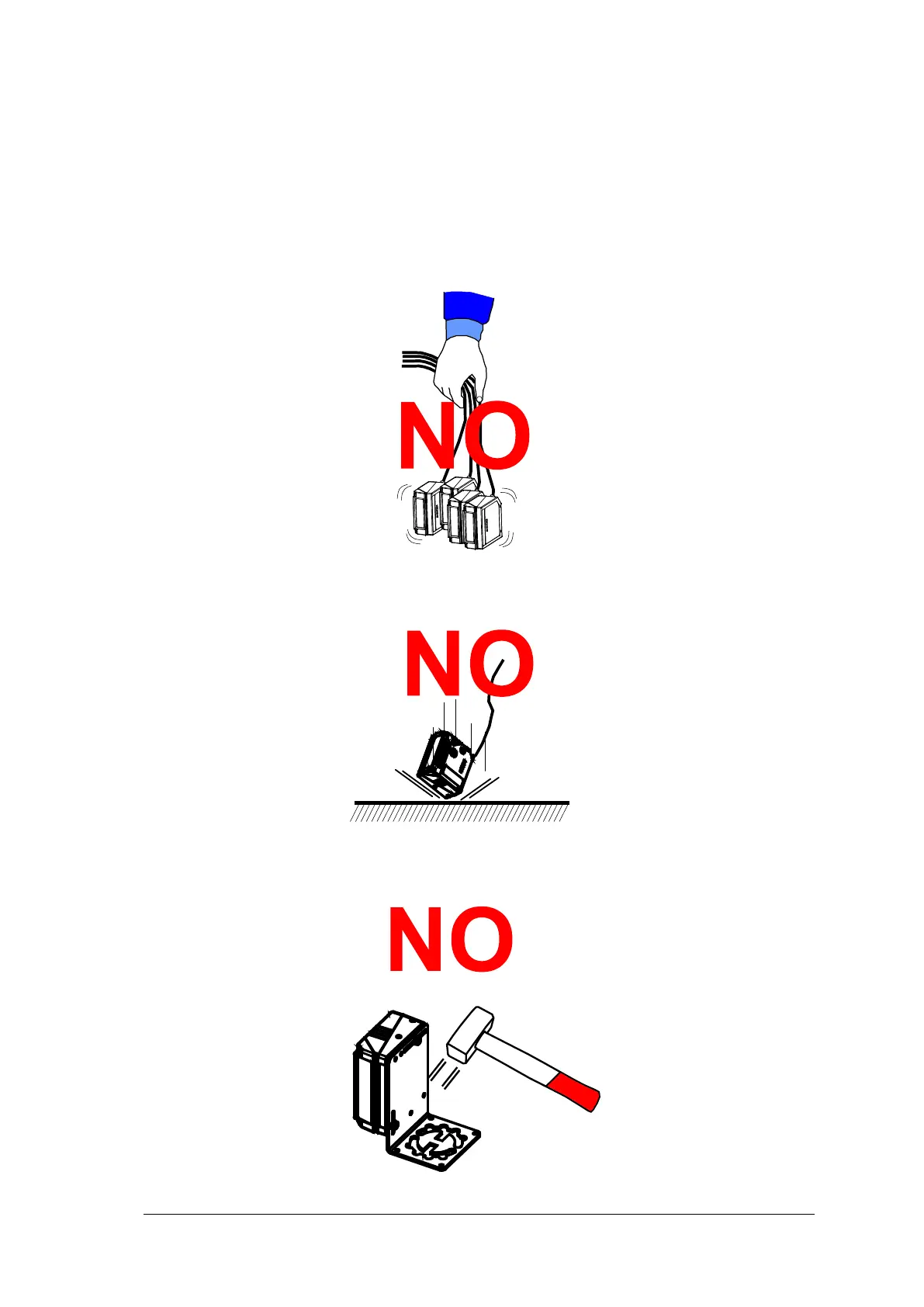 NO

NO

NO