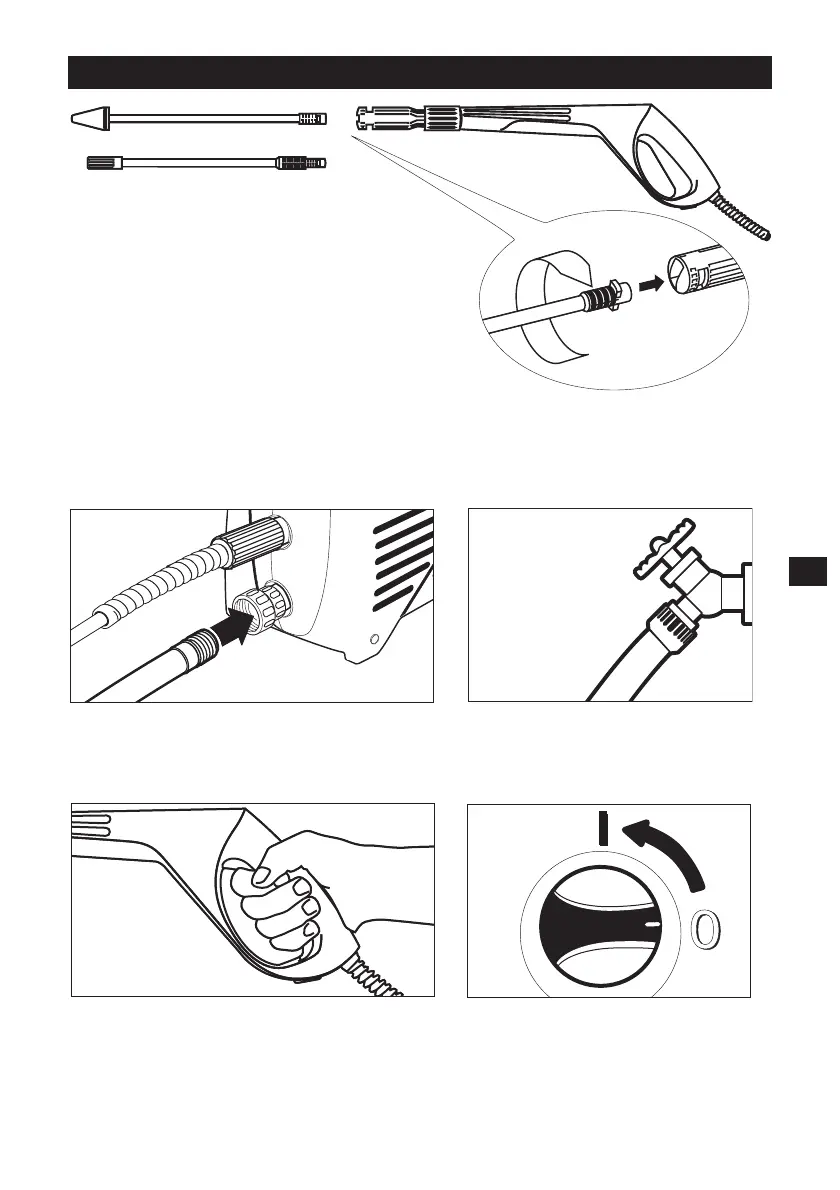 I
0