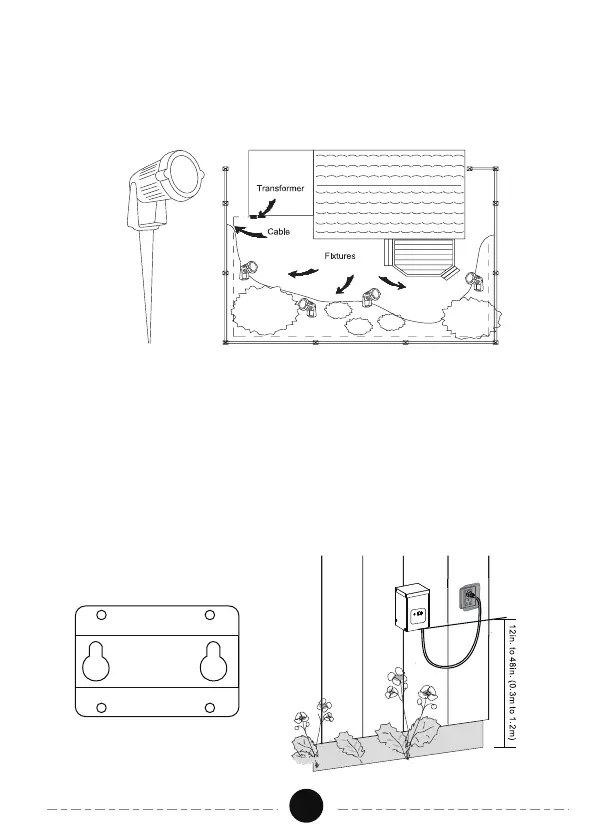 Transformer

Cable

Fixtures

12in. to 48in. (0.3m to 1.2m)