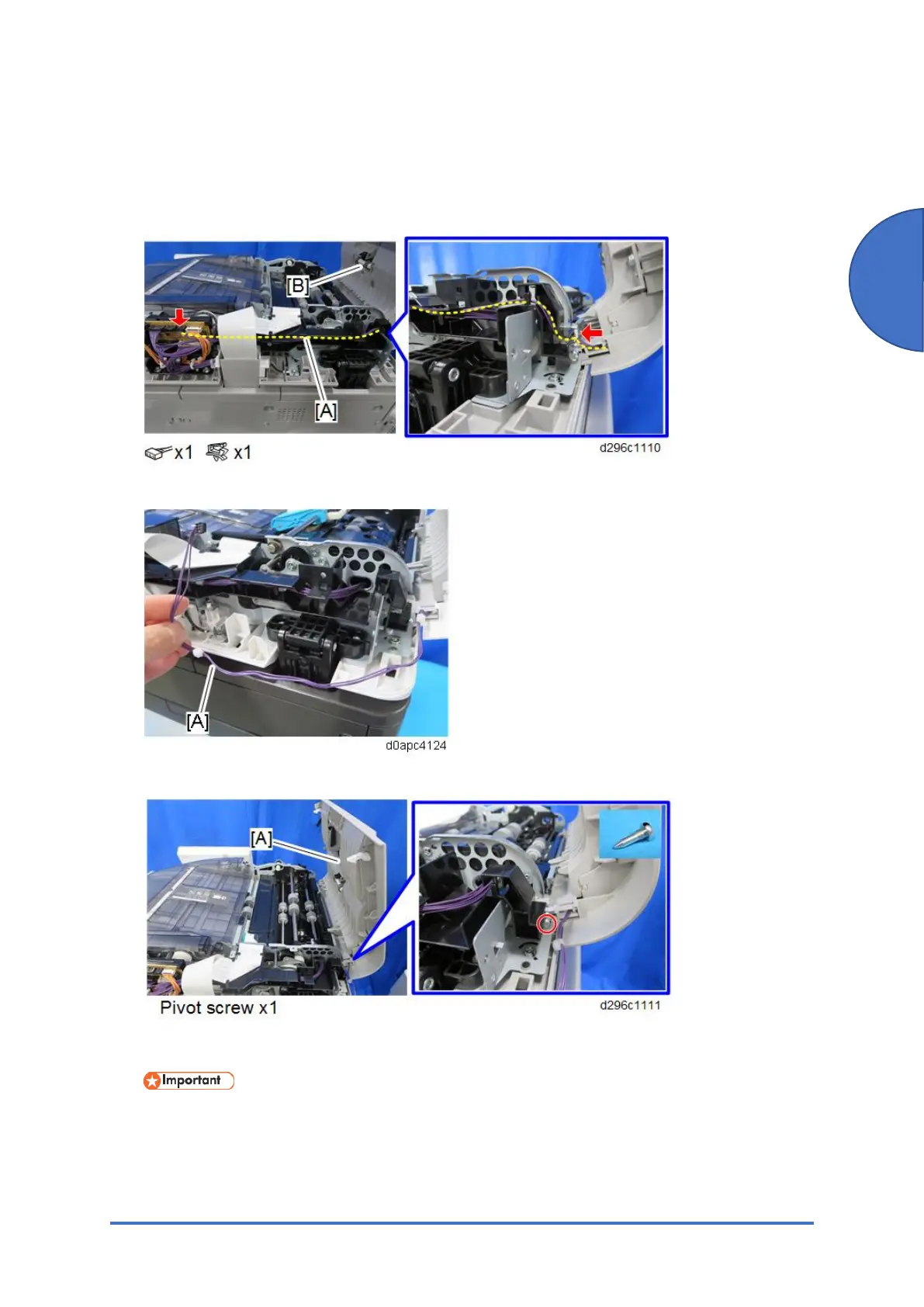 [B]

[A]

x1 x1

d296c1110

[A]

d0apc4124

[A]

Pivot screw x1

d296c1111

Important