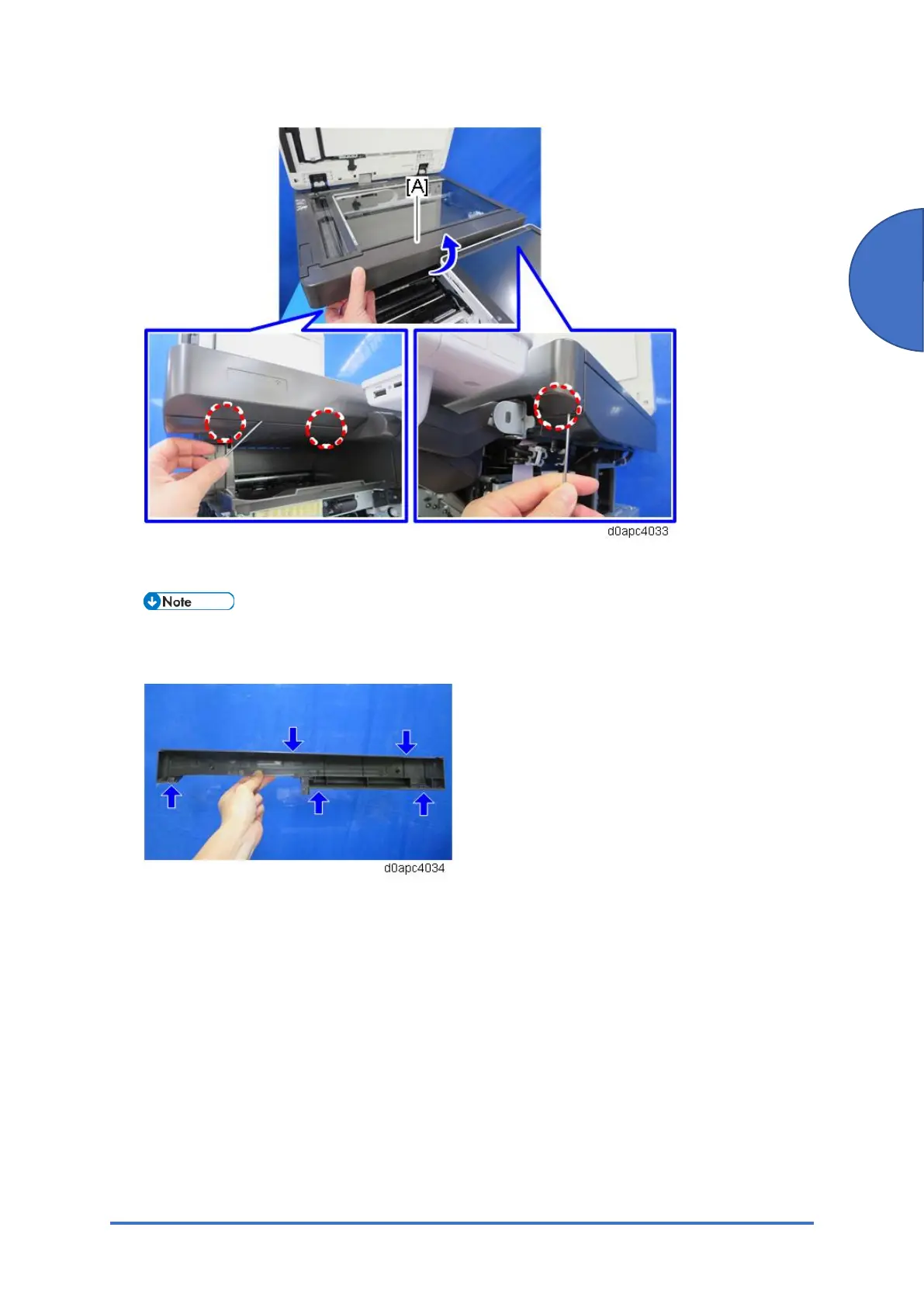 [A]

d0apc4033

Note

d0apc4034