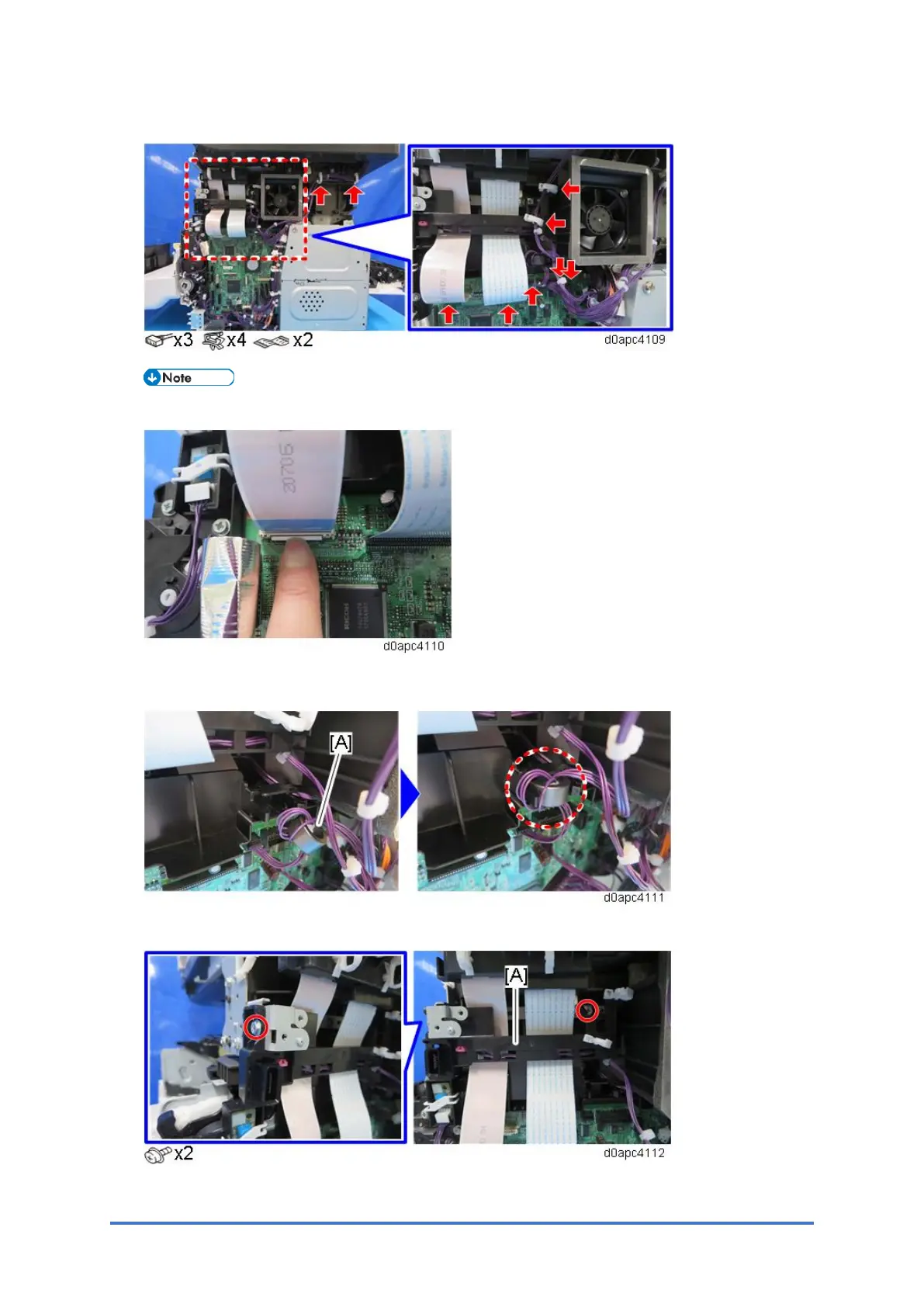 x3 x4 x2

d0apc4109

Note

20706

d0apc4110

[A]

d0apc4111

[A]

x2

d0apc4112