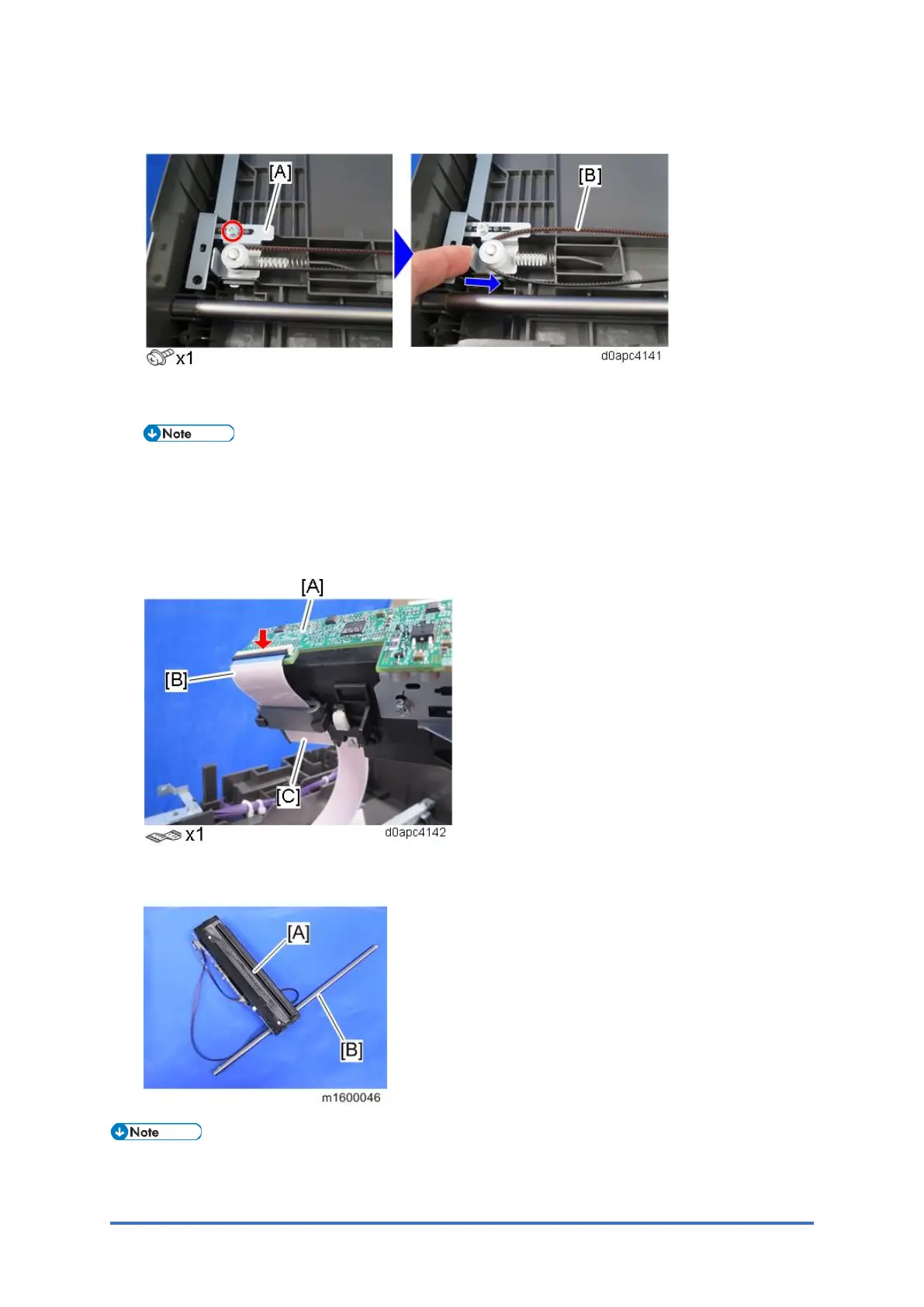 [A]

[B]

x1

d0apc4141

Note

[A]

[B]

[C]

x1

d0apc4142

[A]

[B]

m1600046

Note