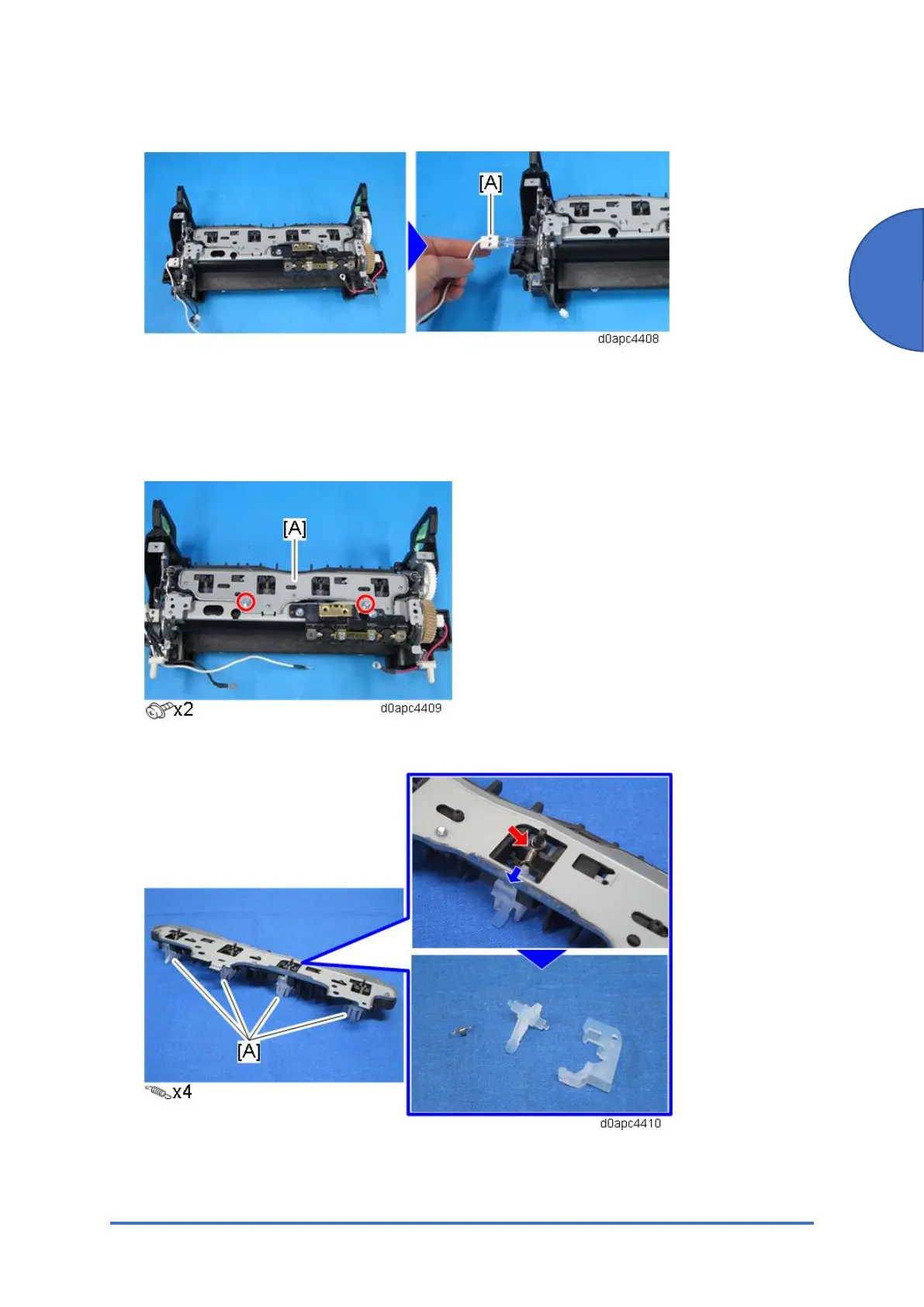 [A]

d0apc4408

[A]

x2

d0apc4409

[A]

x4

d0apc4410