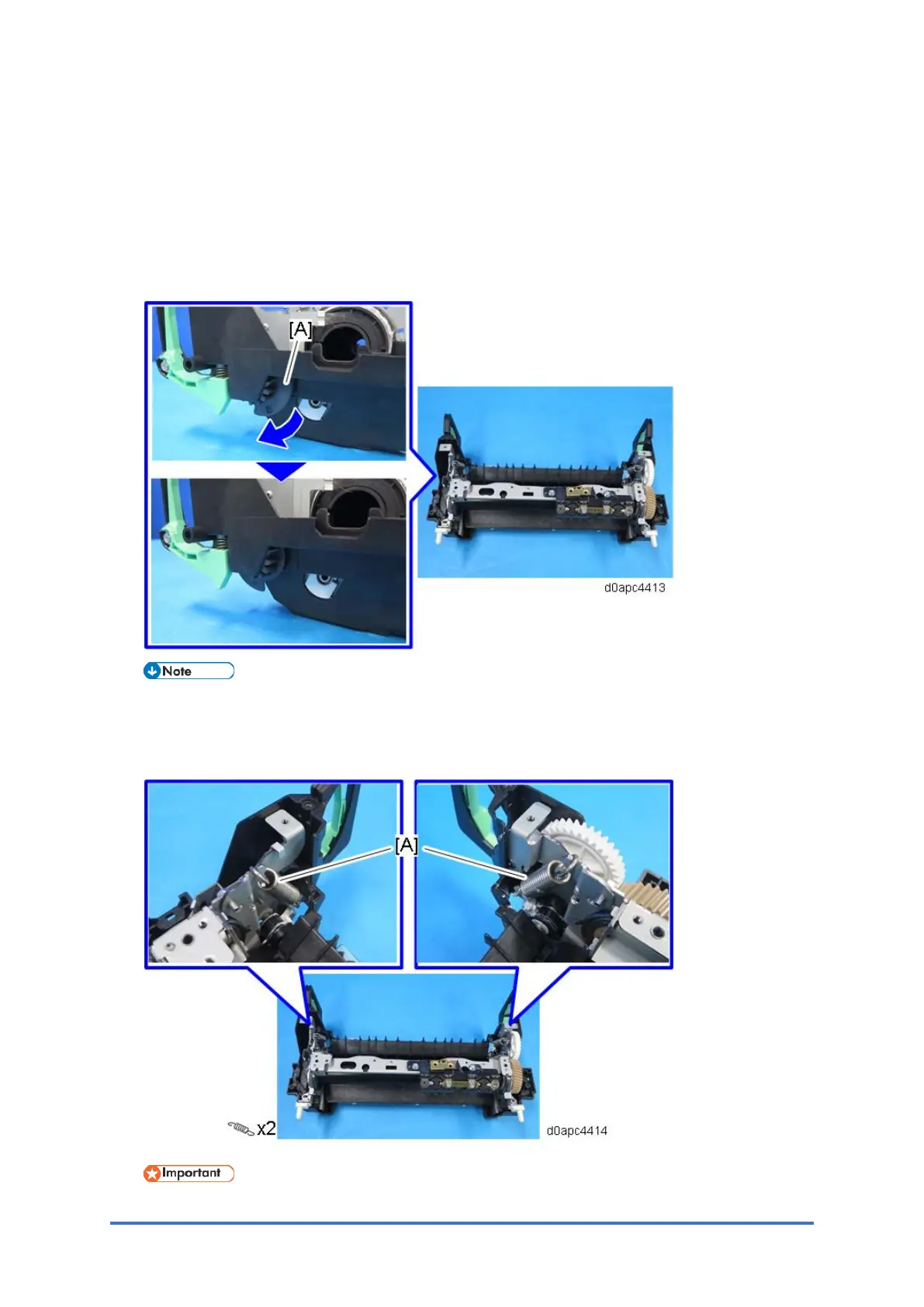 [A]

d0apc4413

Note

[A]

x2

d0apc4414

Important