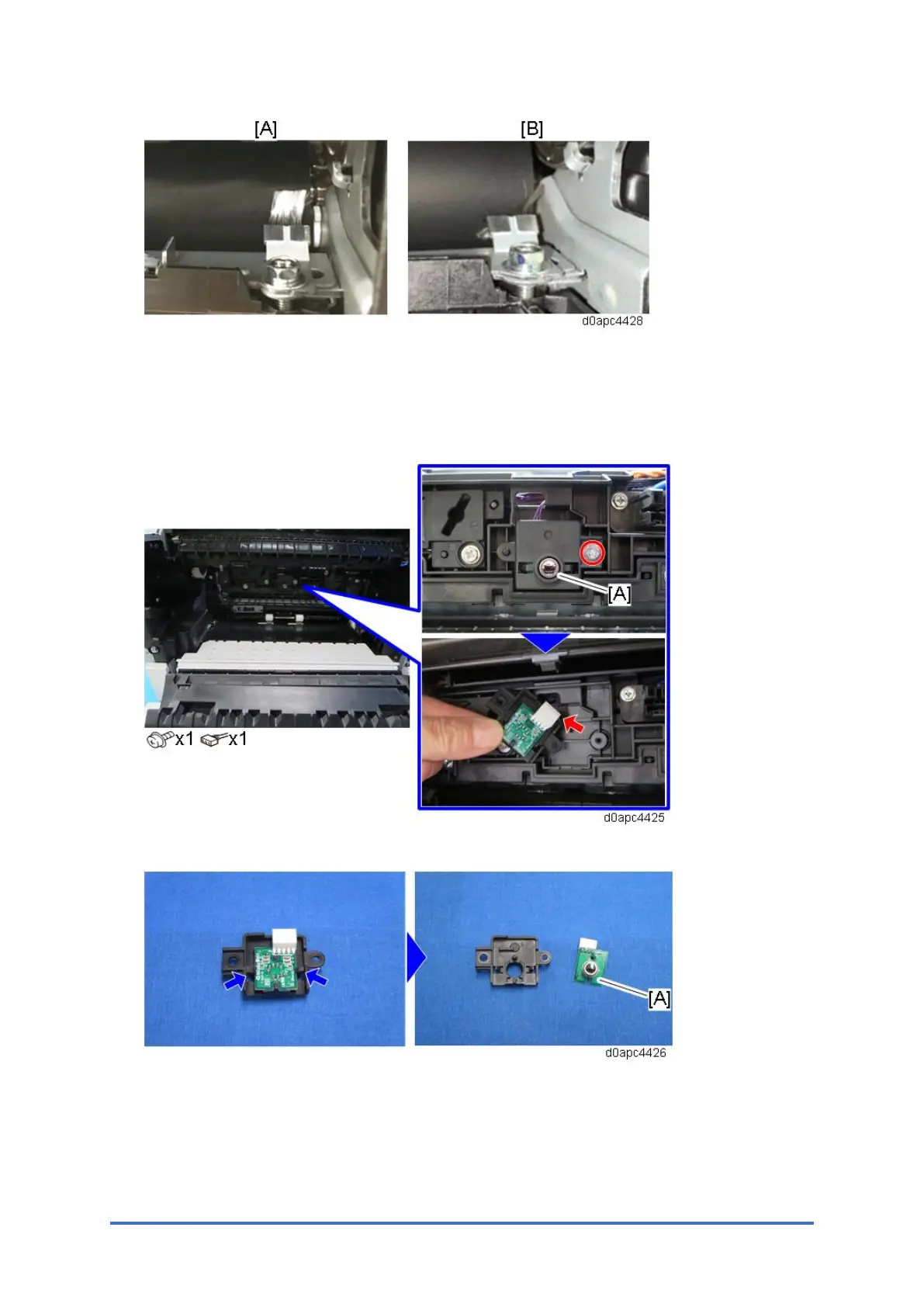 [A]

[B]

d0apc4428

[A]

x1 x1

d0apc4425

[A]

d0apc4426