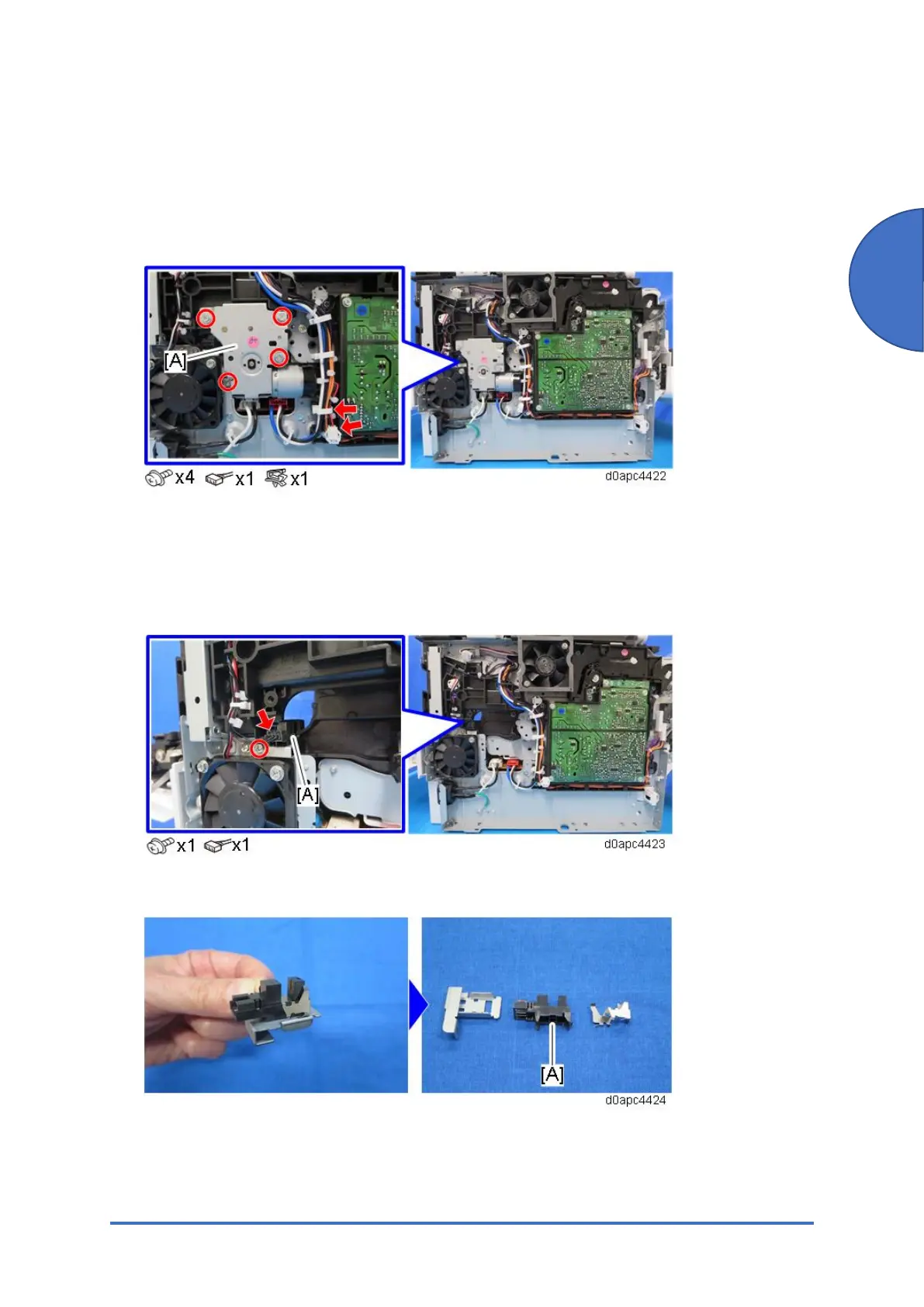 [A]

x4 x1 x1

d0apc4422

[A]

x1 x1

d0apc4423

[A]

d0apc4424