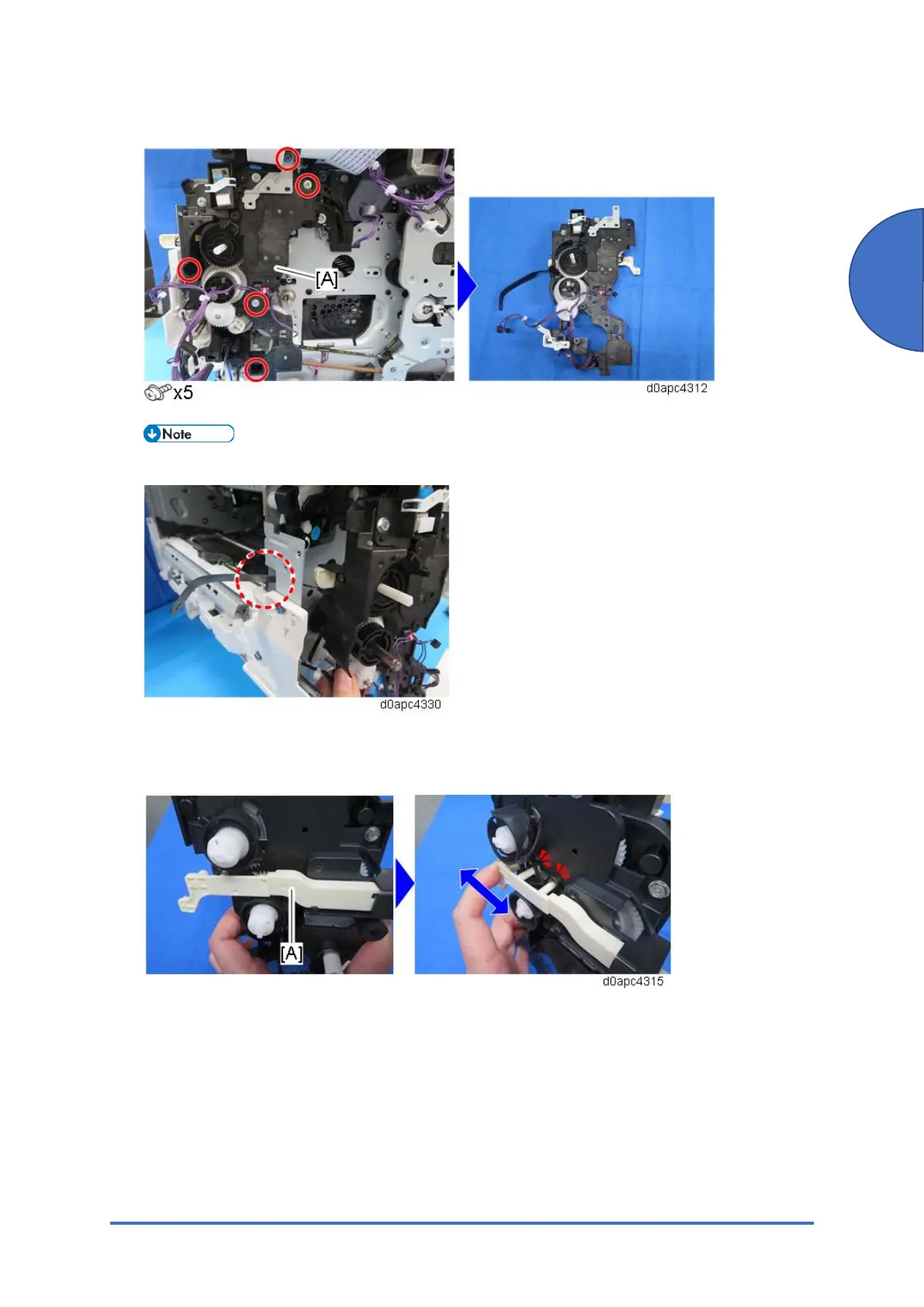 [A]

x5

d0apc4312

Note

d0apc4330

[A]

d0apc4315