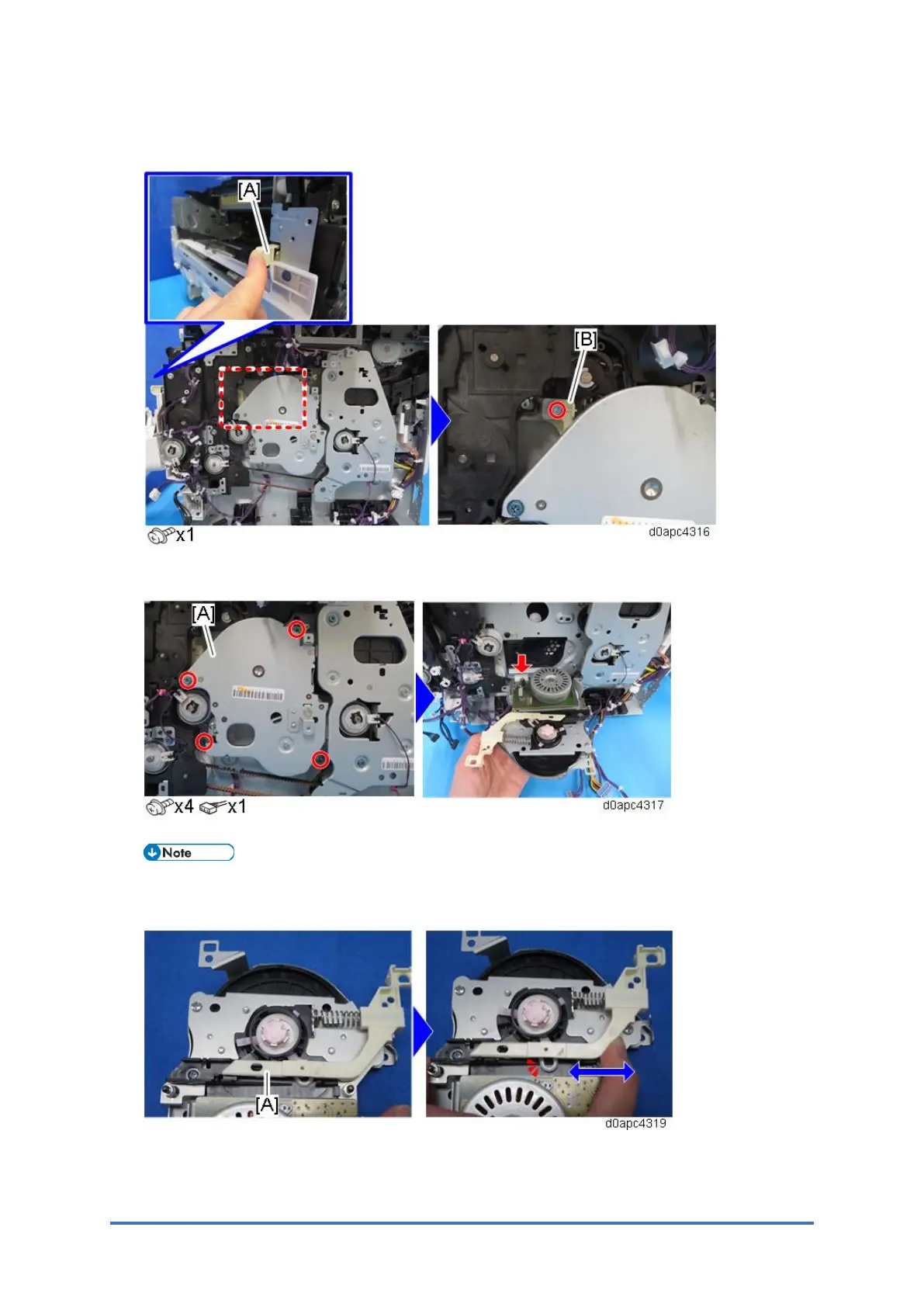 [A]

[B]

x1

d0apc4316

[A]

x4 x1

d0apc4317

Note

[A]

d0apc4319