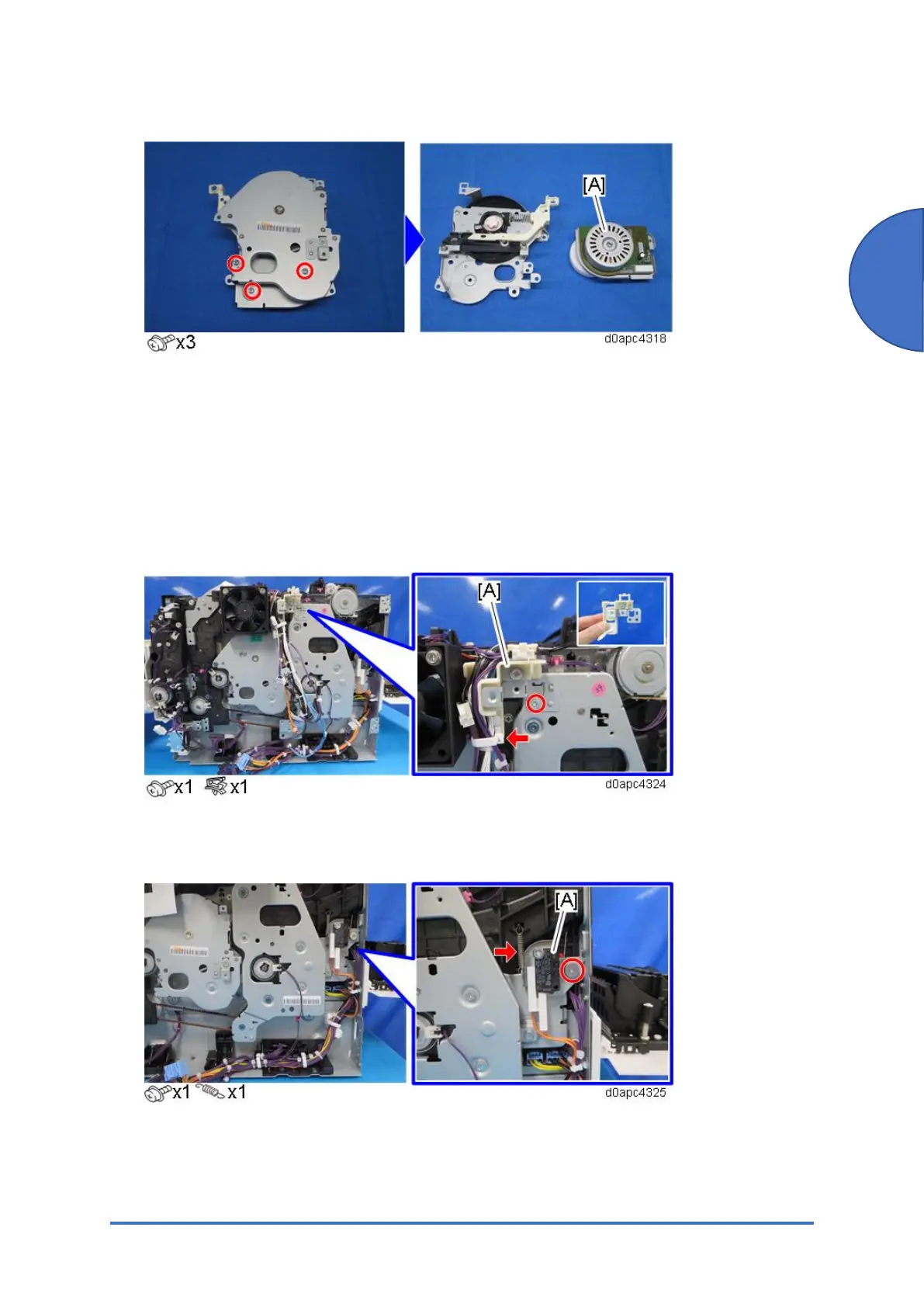 [A]

x3

d0apc4318

[A]

x1 x1

d0apc4324

[A]

x1 x1

d0apc4325