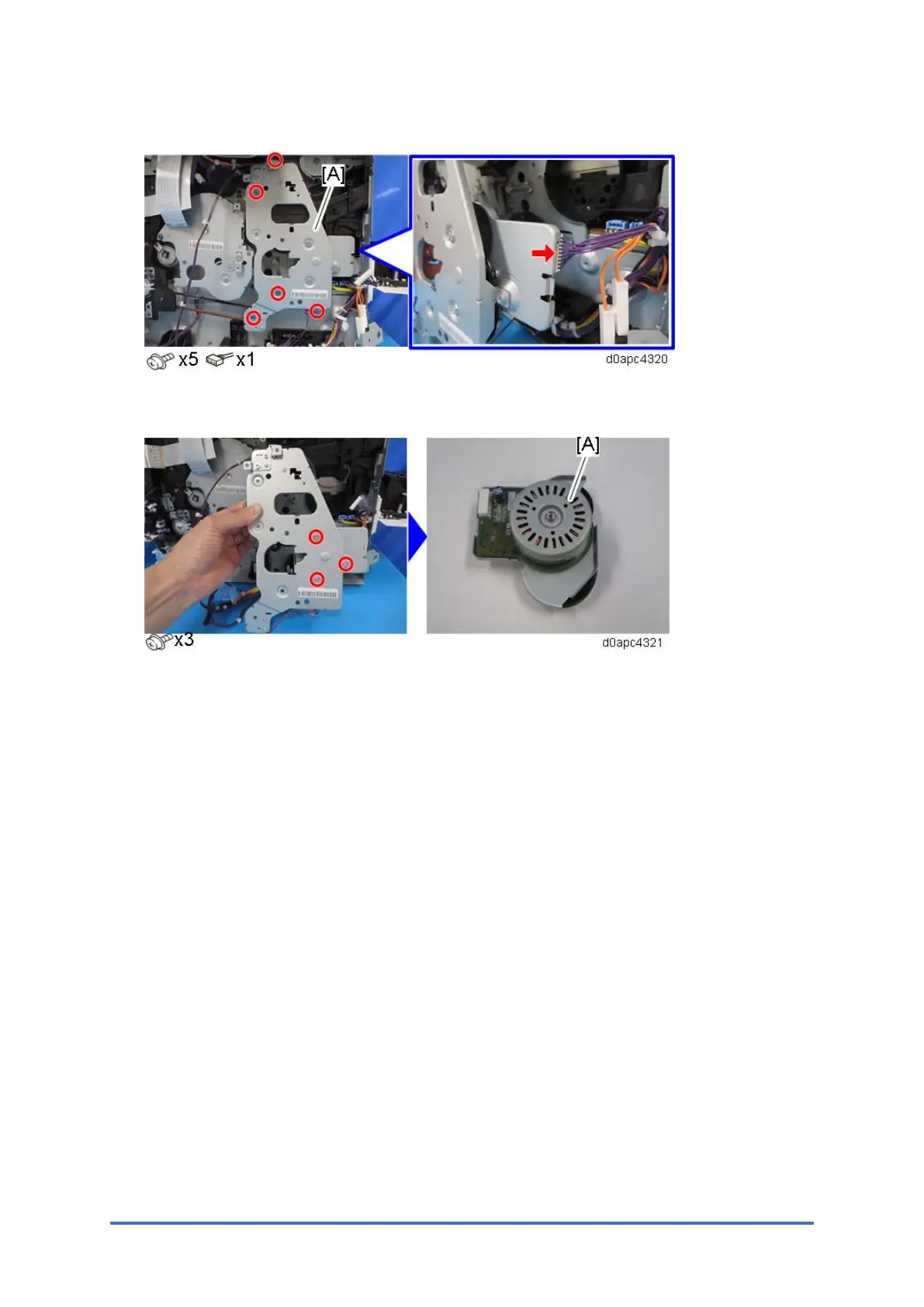 [A]

x5 x1

d0apc4320

[A]

x3

d0apc4321