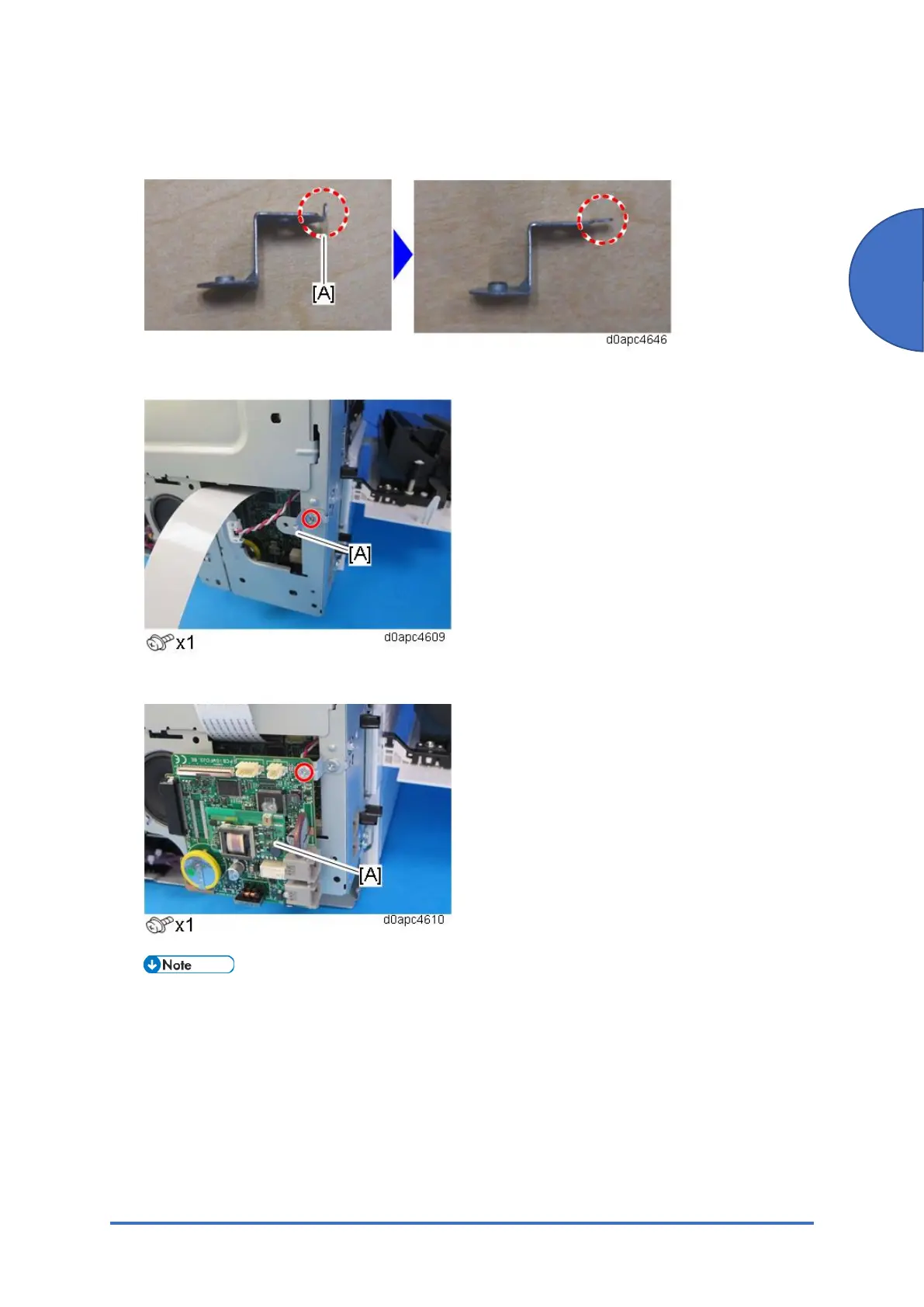 [A]

d0apc4646

[A]

x1

d0apc4609

[A]

x1

d0apc4610

Note