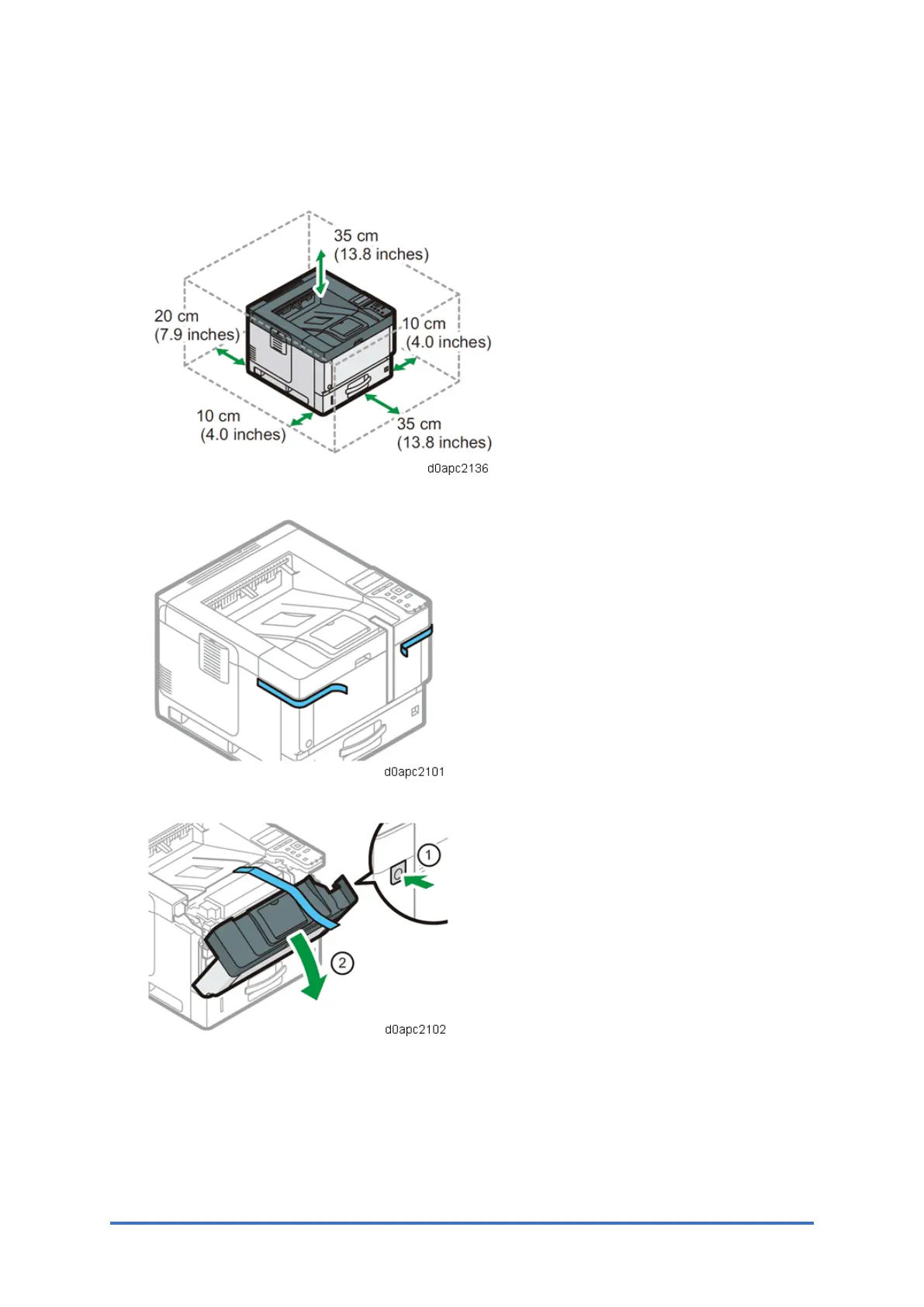 35 cm
(13.8 inches)

20 cm
(7.9 inches)

10 cm
(4.0 inches)

10 cm
(4.0 inches)

35 cm
(13.8 inches)

d0apc2136

d0apc2101

1

2

d0apc2102