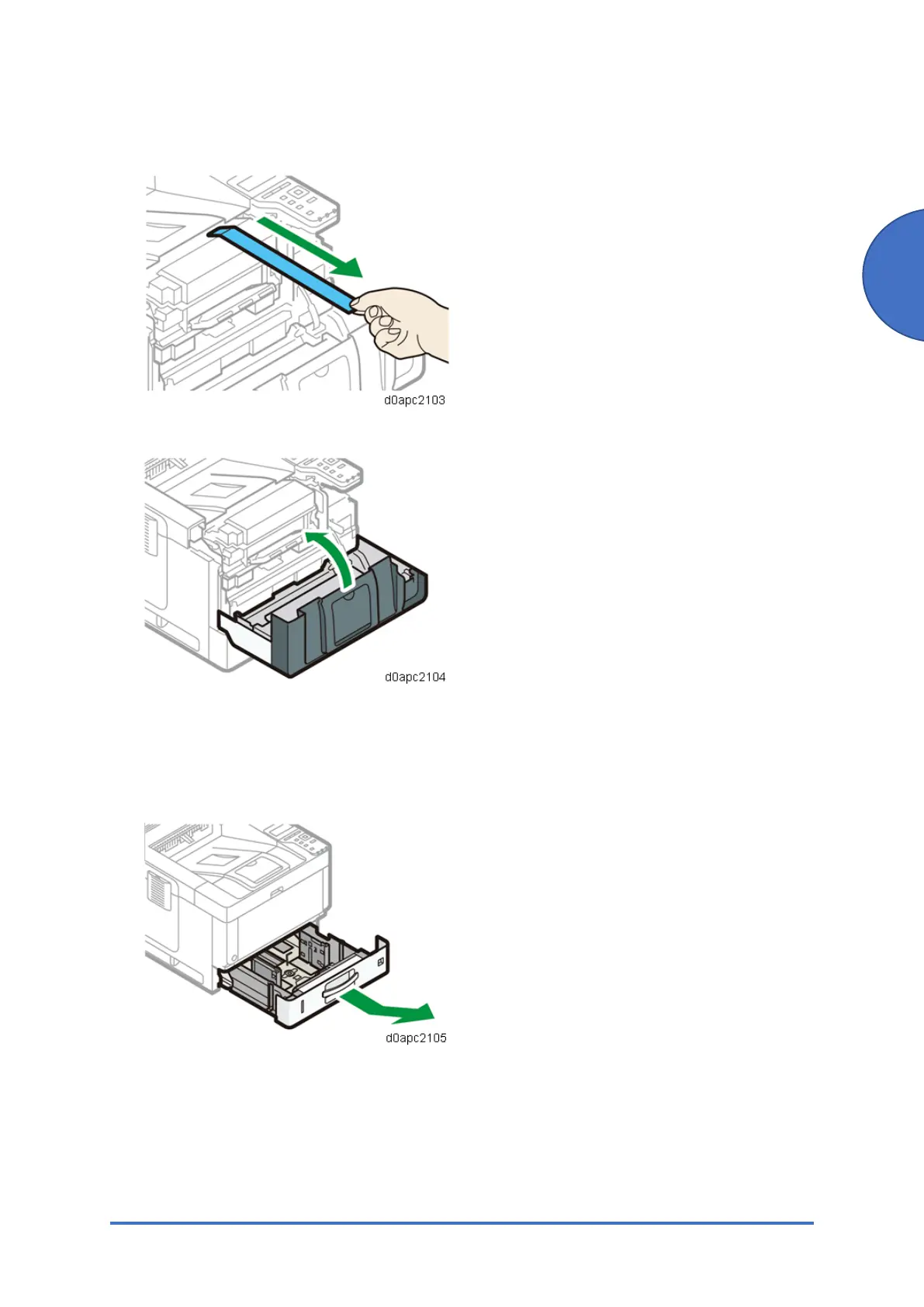 d0apc2103

d0apc2104

d0apc2105