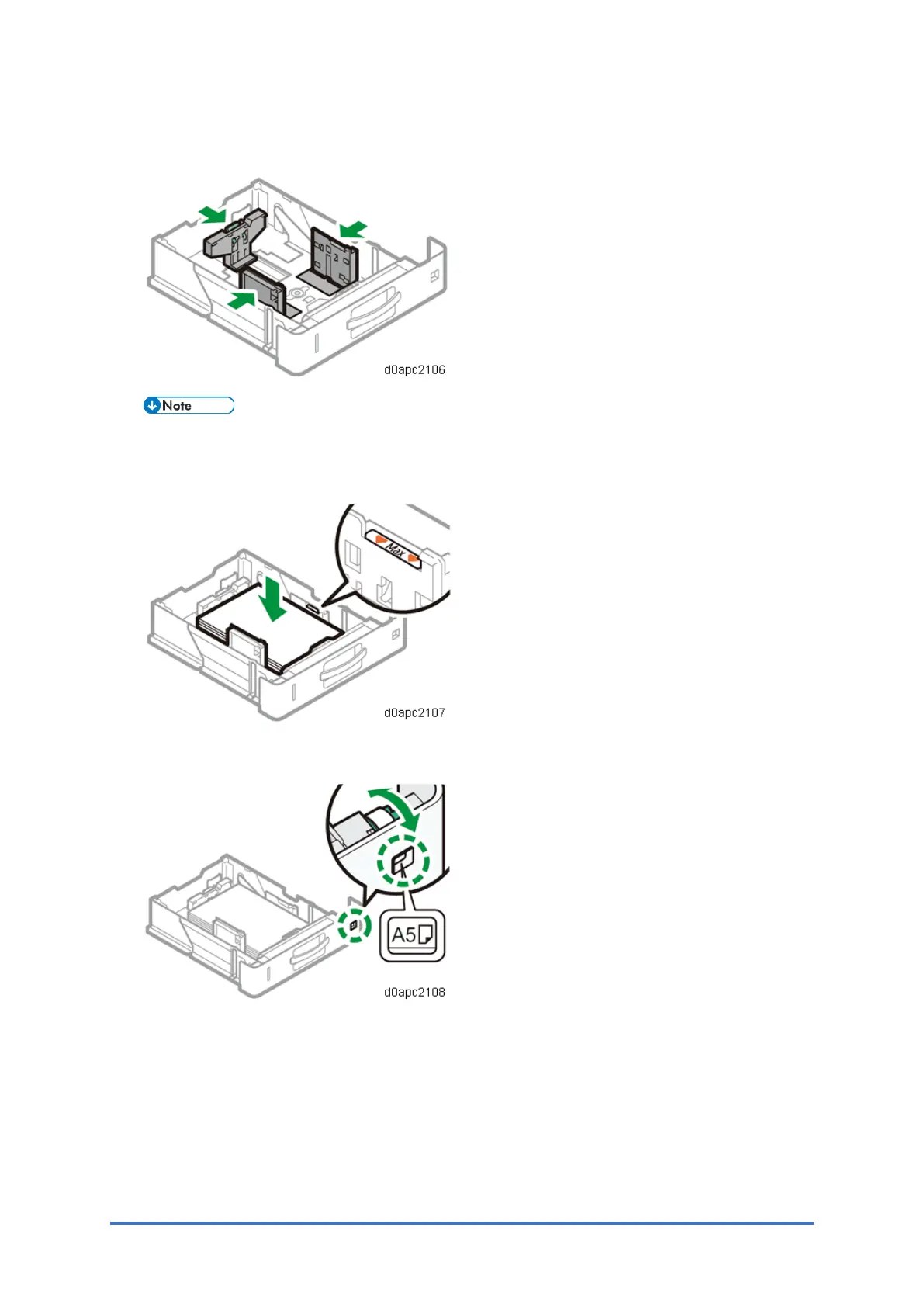 d0apc2106

Note

Max

d0apc2107

A5

d0apc2108