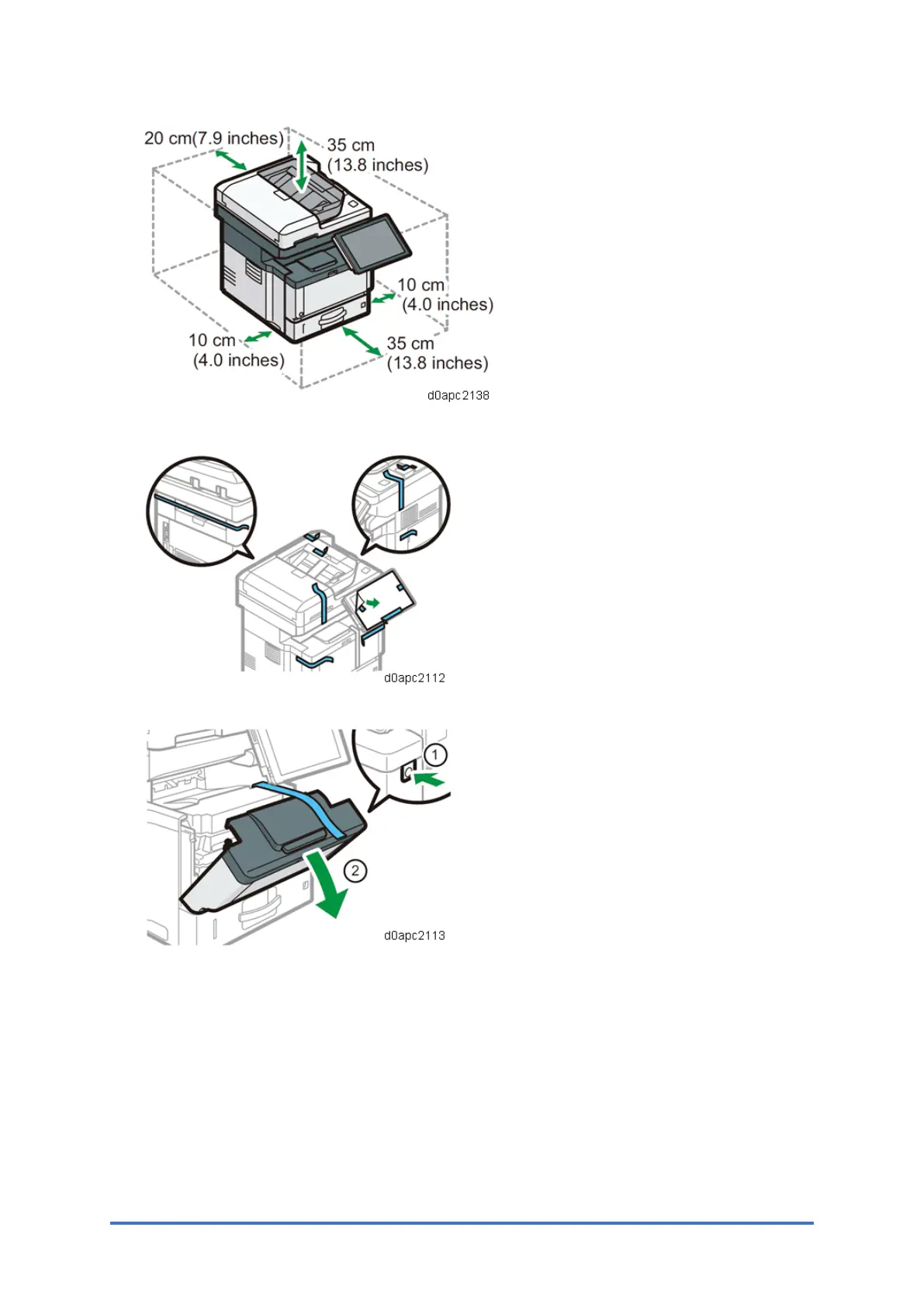 20 cm(7.9 inches)

35 cm
(13.8 inches)

10 cm
(4.0 inches)

10 cm
(4.0 inches)

35 cm
(13.8 inches)

d0apc2138

d0apc2112

1

2

d0apc2113