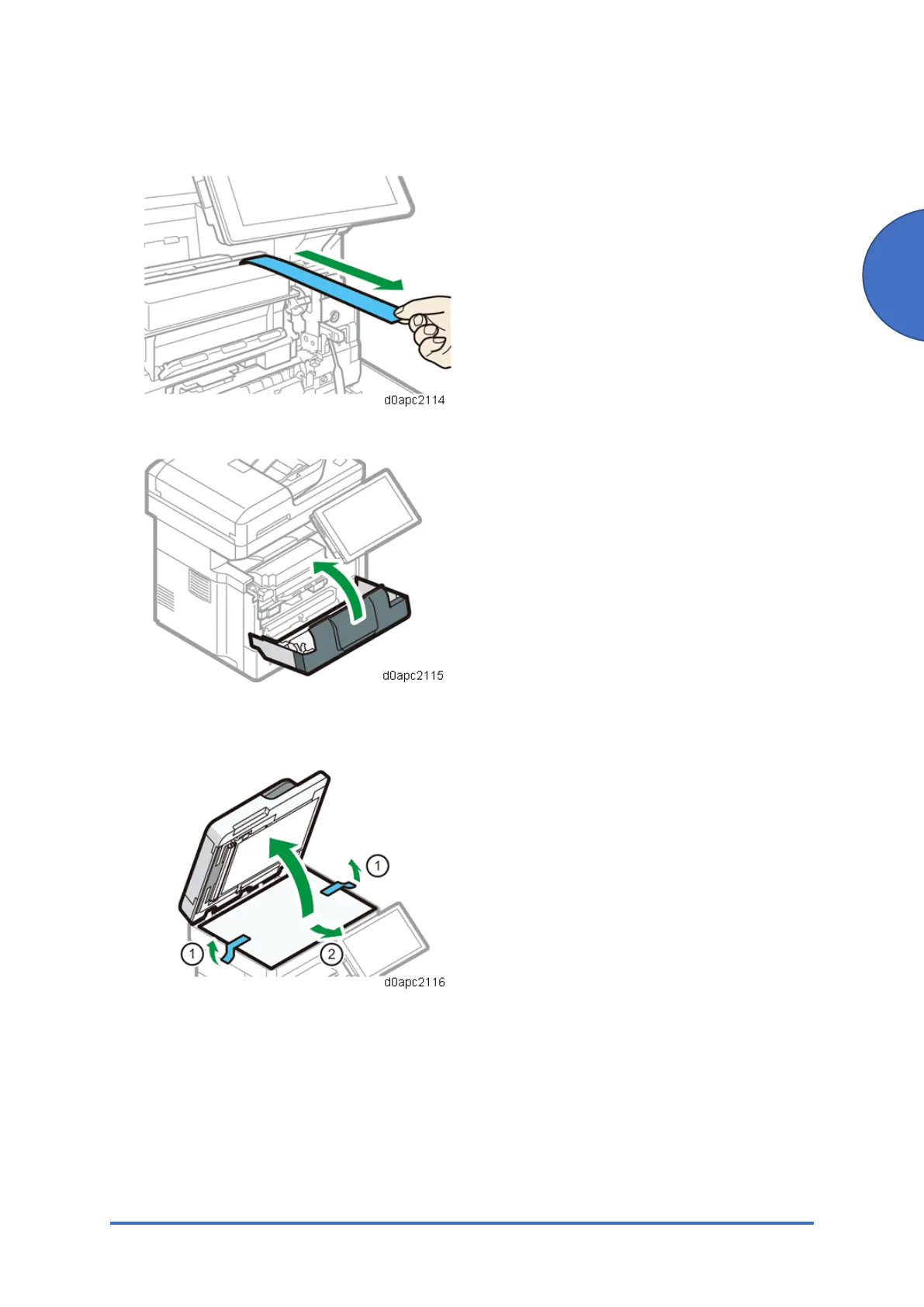 d0apc2114

d0apc2115

1

1

2

d0apc2116