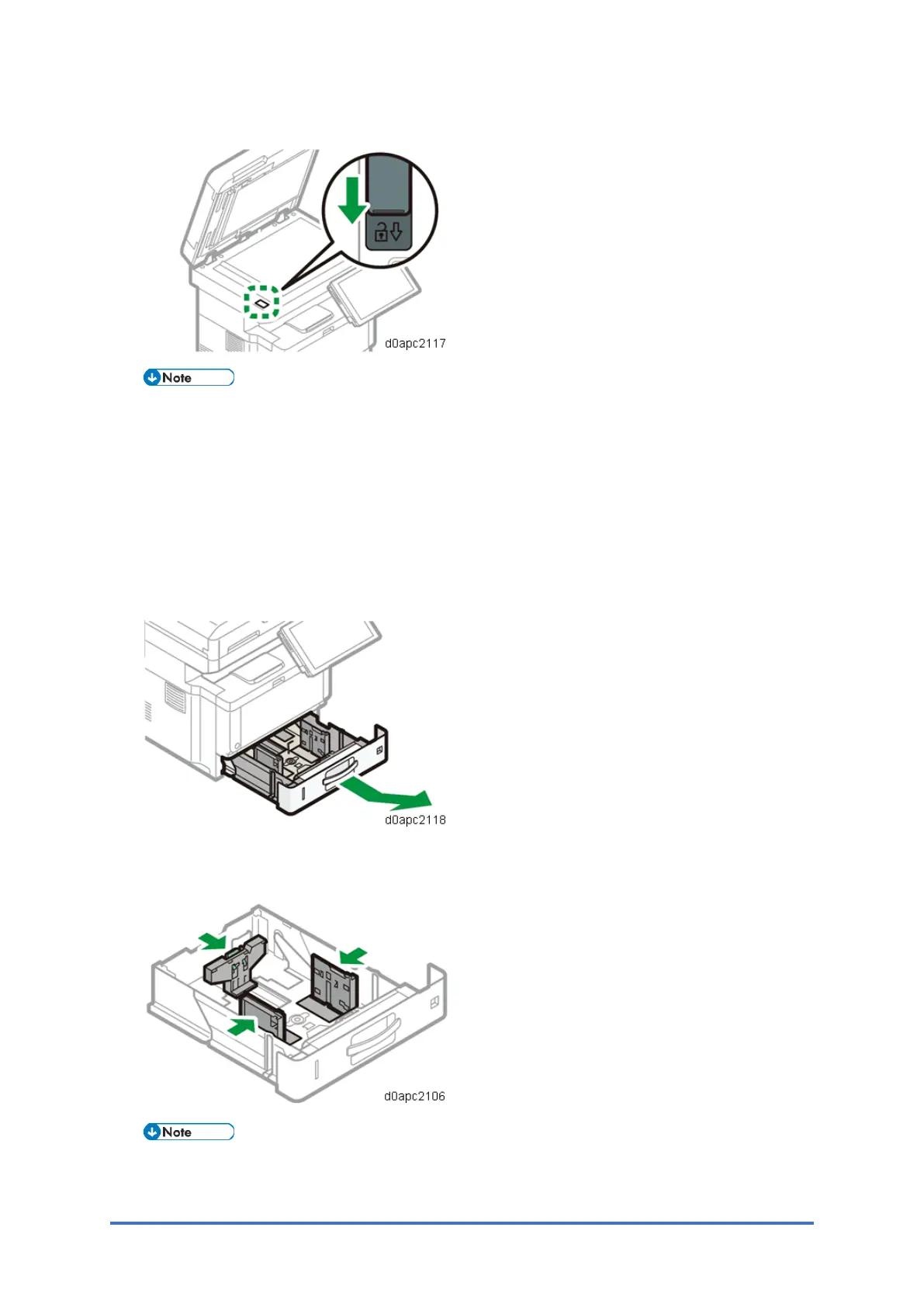 d0apc2117

Note

d0apc2118

d0apc2106

Note