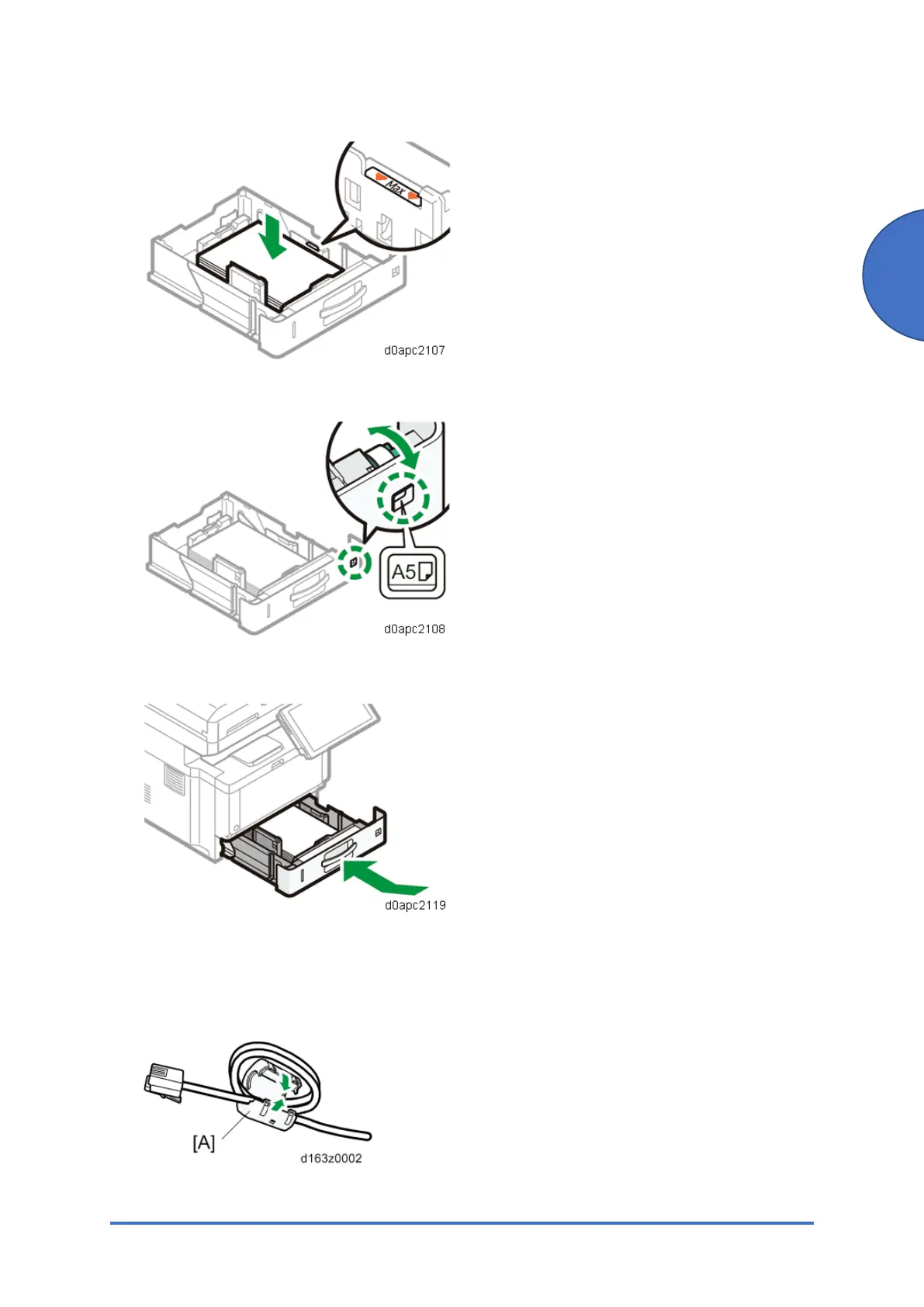 Max

d0apc2107

A5

d0apc2108

d0apc2119

[A]

d163z0002