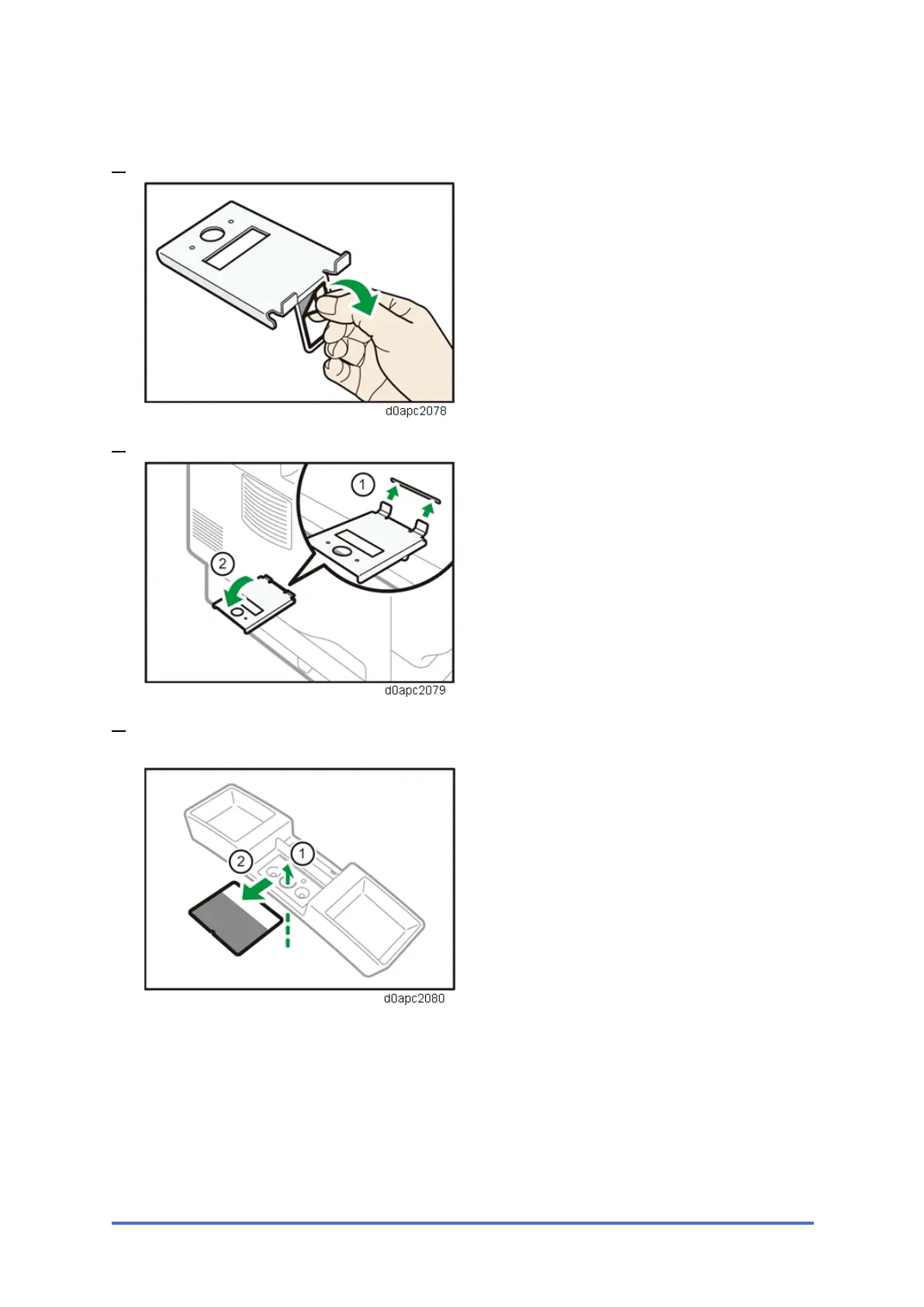 d0apc2078

1

2

d0apc2079

2

1

d0apc2080