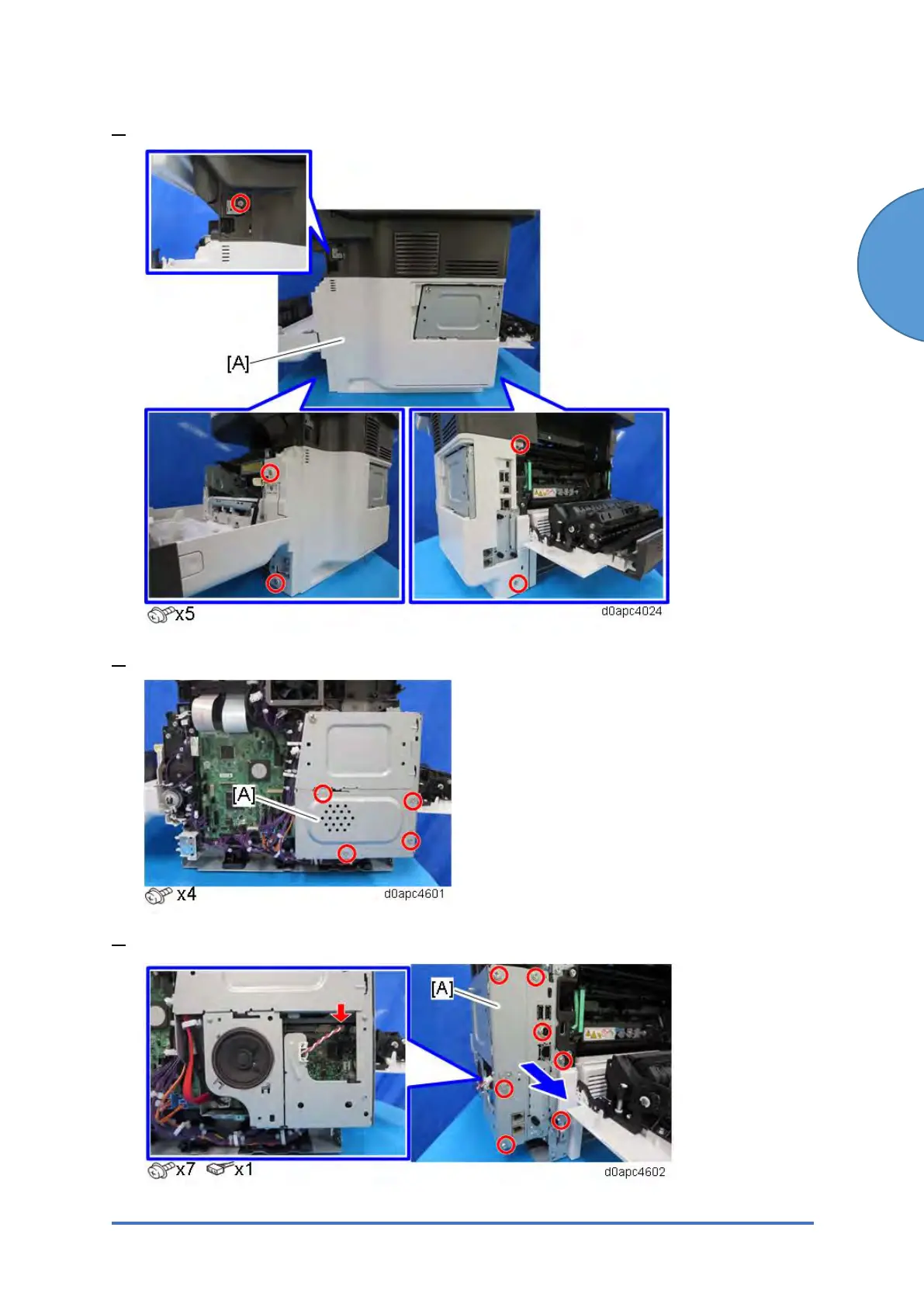 [A]

x5

d0apc4024

[A]

x4

d0apc4601

[A]

x7 x1

d0apc4602