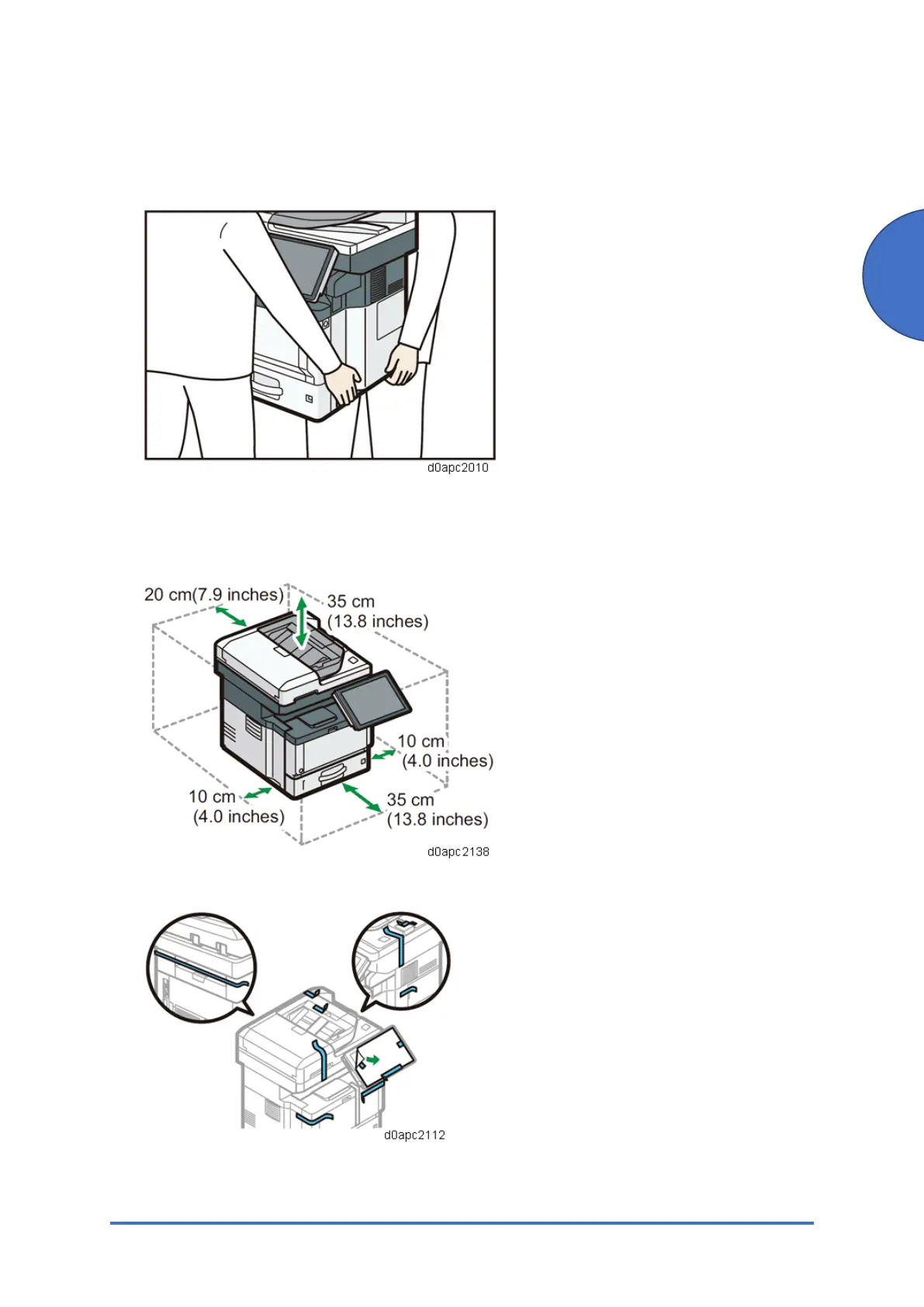 d0apc2010

20 cm(7.9 inches)

35 cm
(13.8 inches)

10 cm
(4.0 inches)

10 cm
(4.0 inches)

35 cm
(13.8 inches)

d0apc2138

d0apc2112