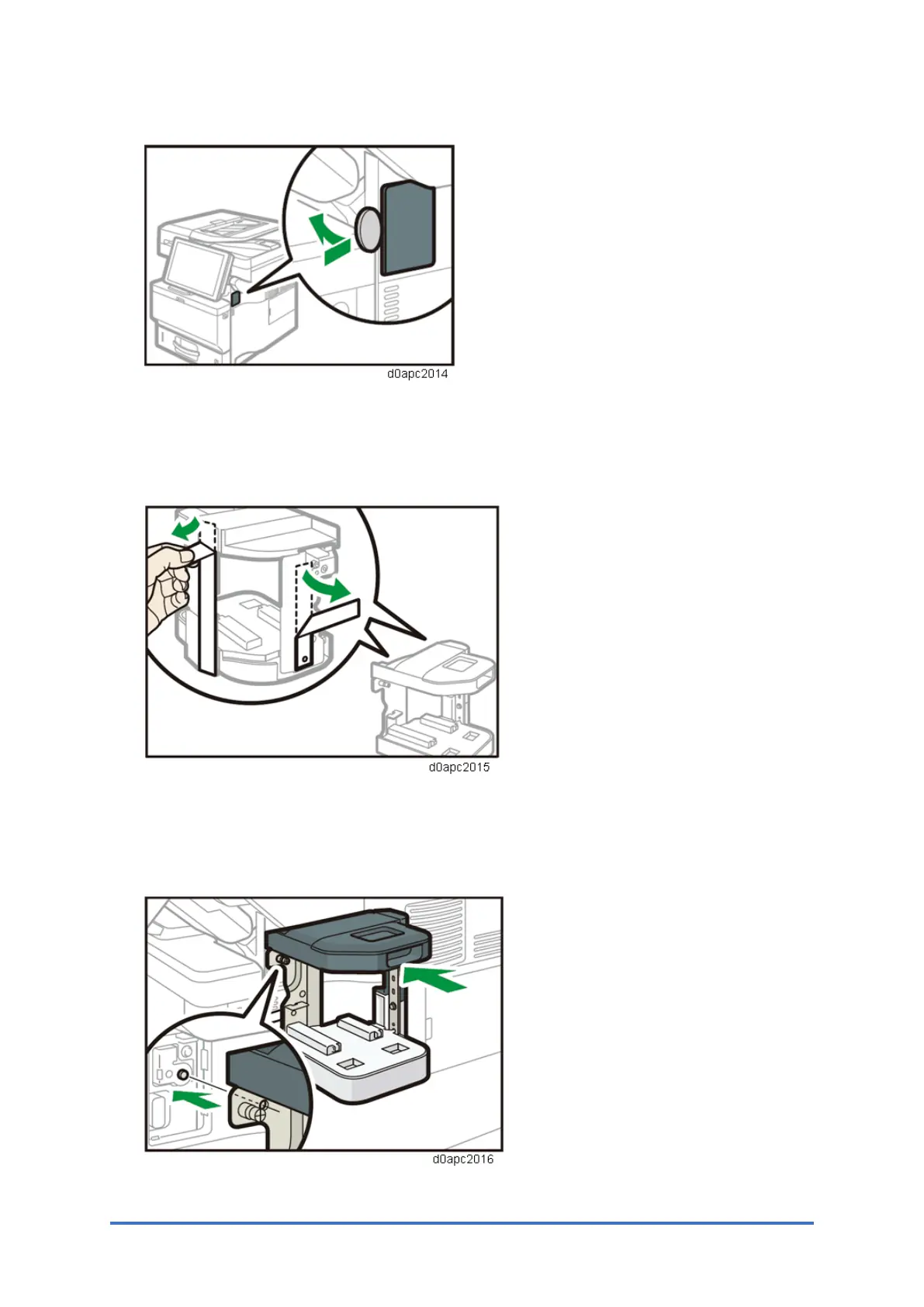 d0apc2014

d0apc2015

d0apc2016