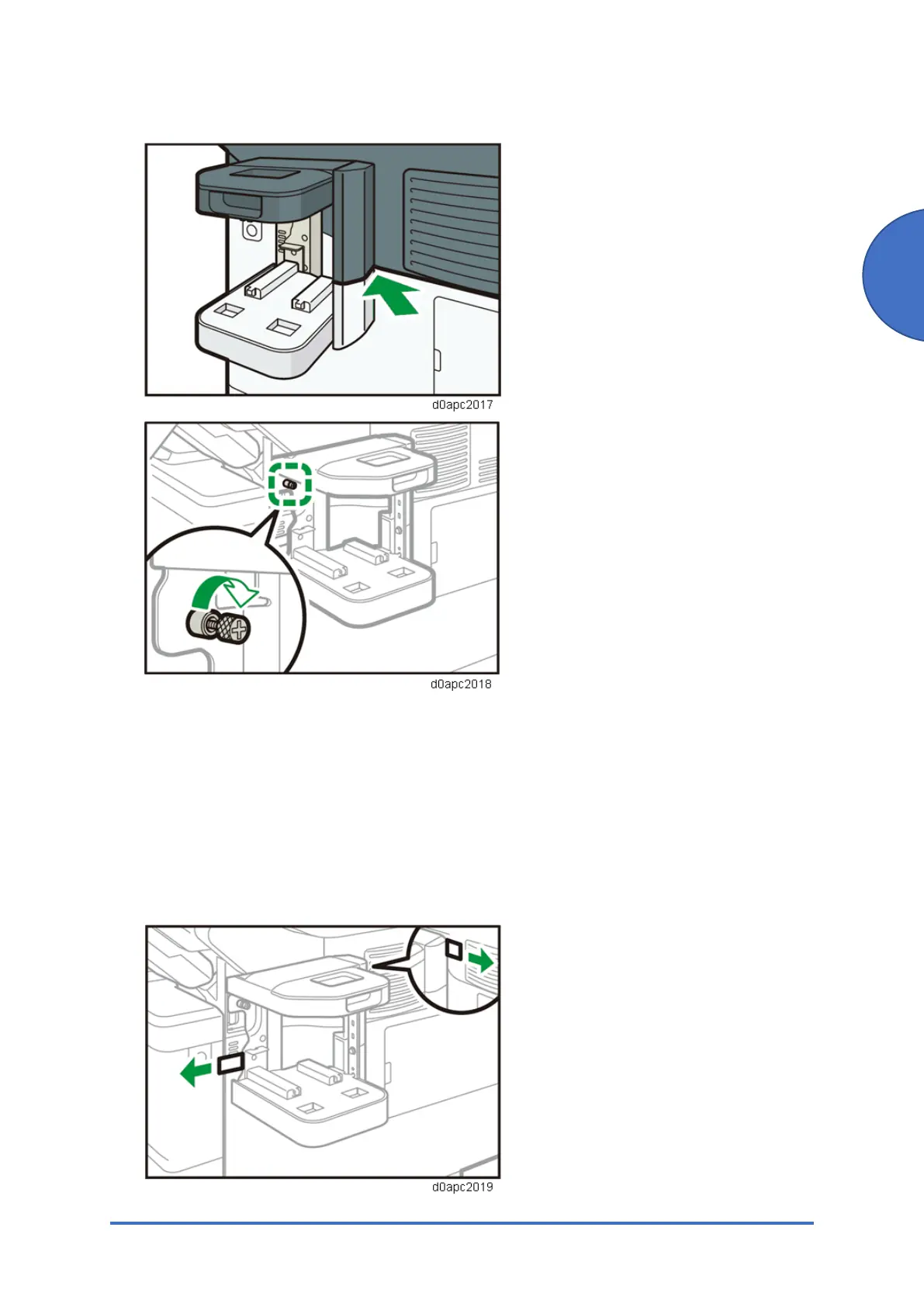 d0apc2017

d0apc2018

d0apc2019