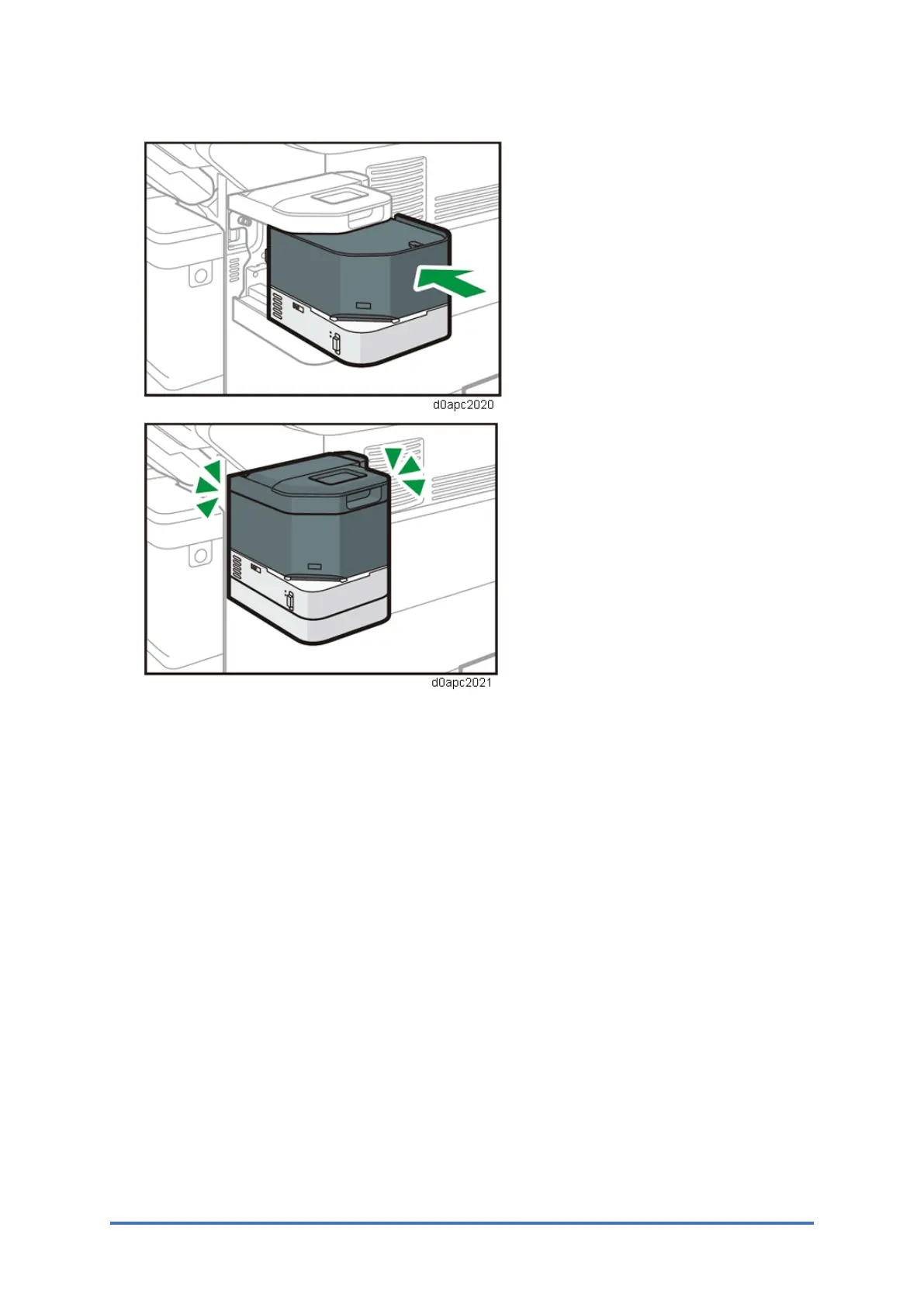 d0apc2020

d0apc2021