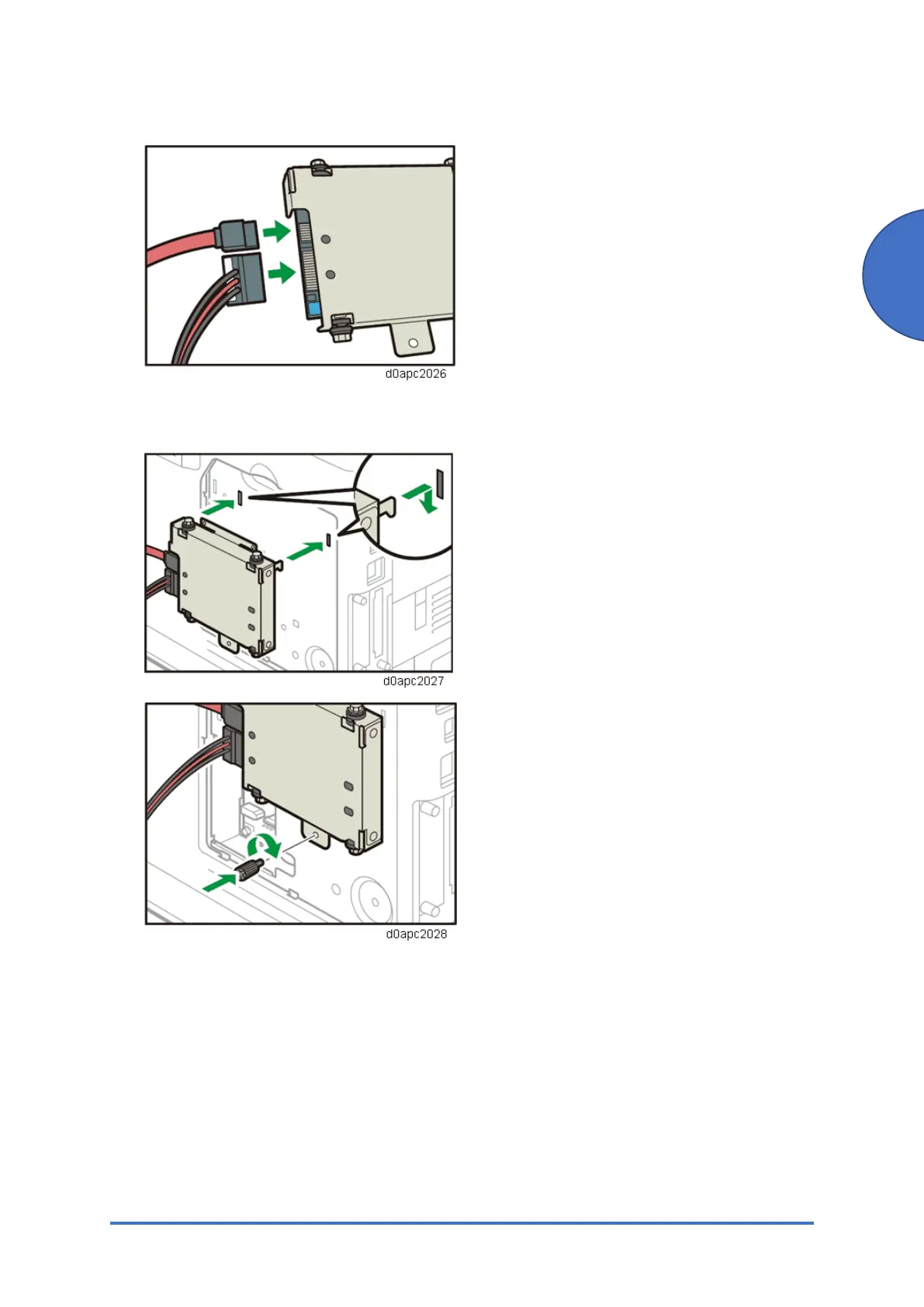 d0apc2026

d0apc2027

d0apc2028