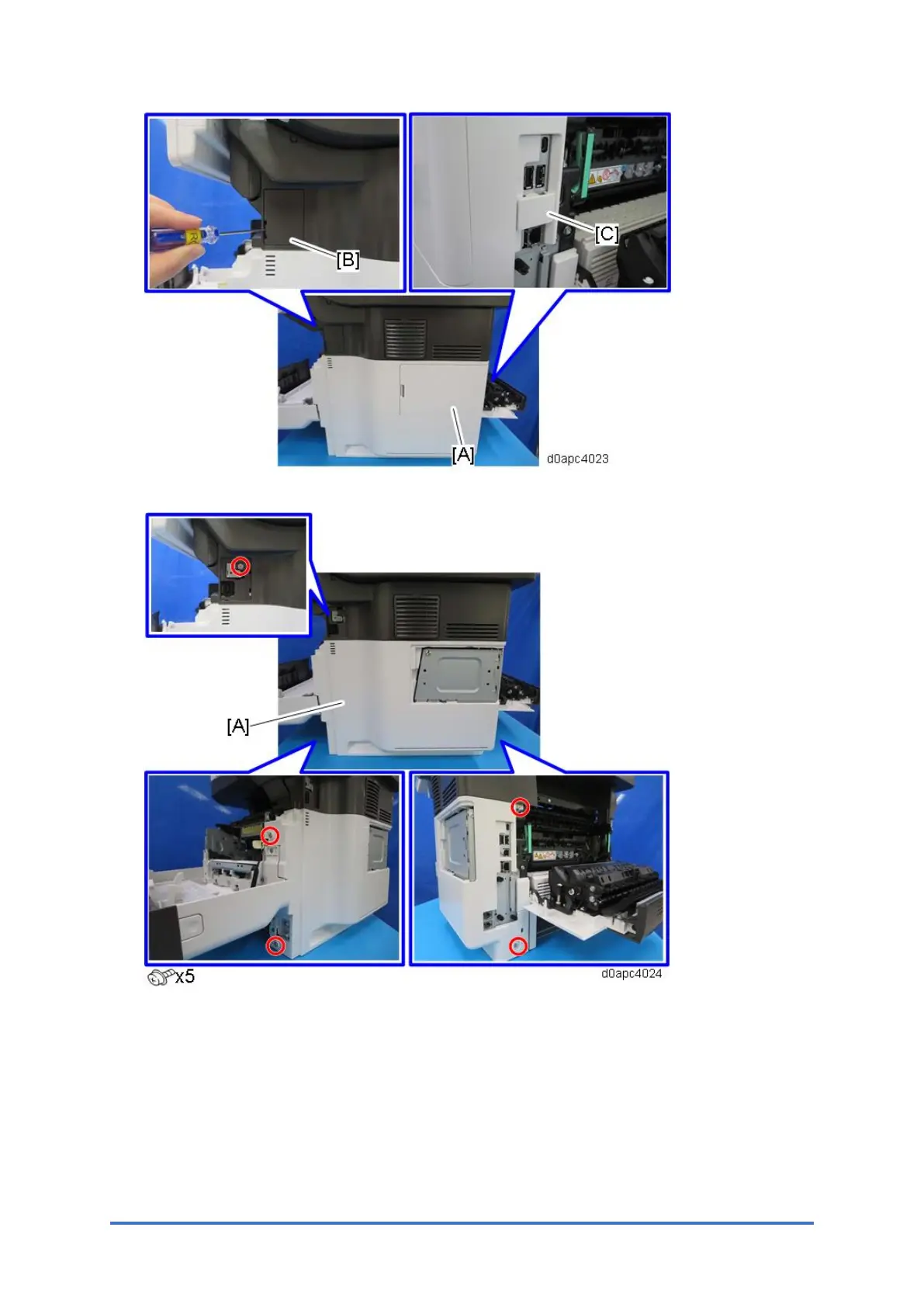 [B]

[C]

[A]

d0apc4023

[A]

x5

d0apc4024