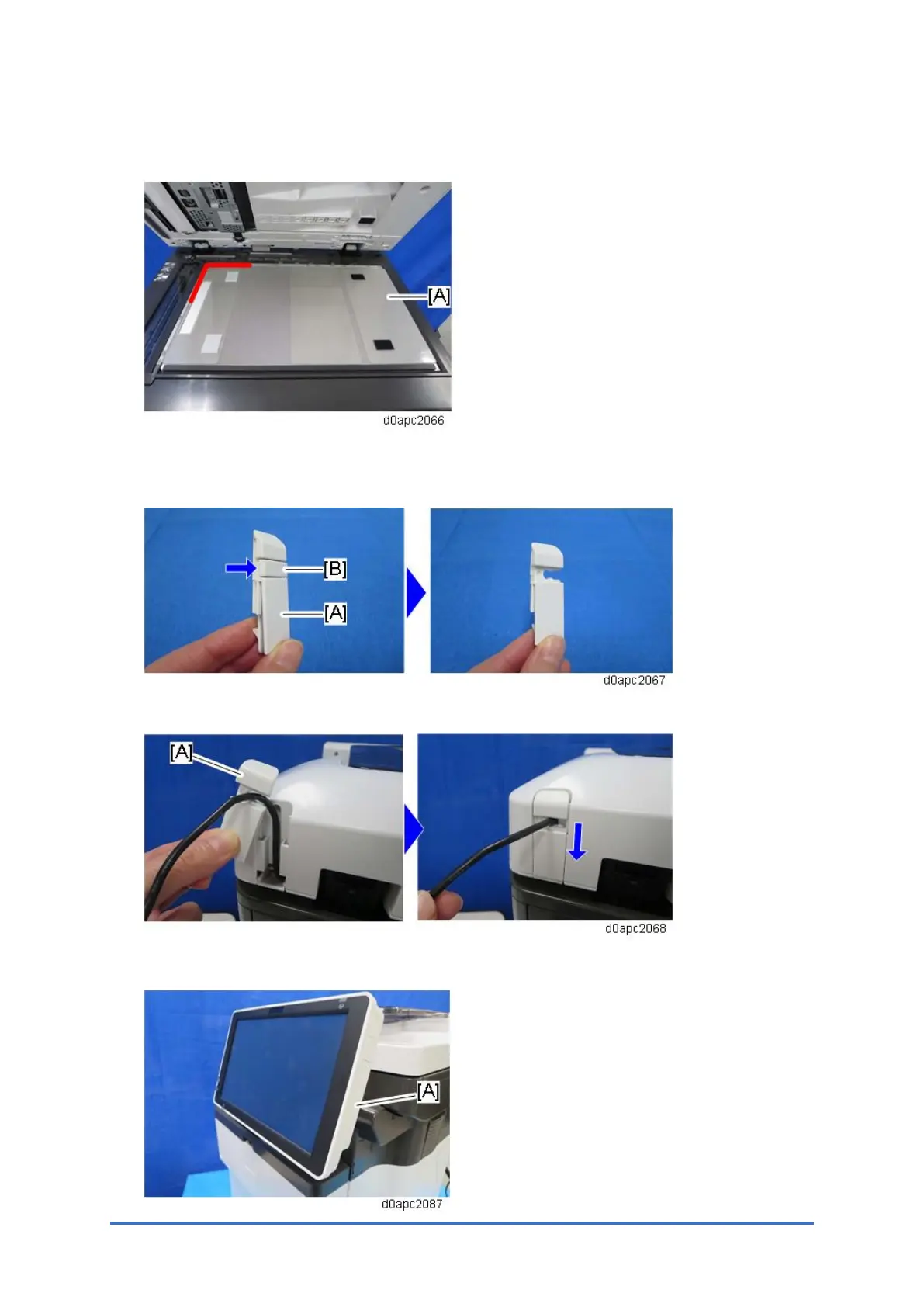 [A]

d0apc2066

[B]

[A]

d0apc2067

[A]

d0apc2068

[A]

d0apc2087