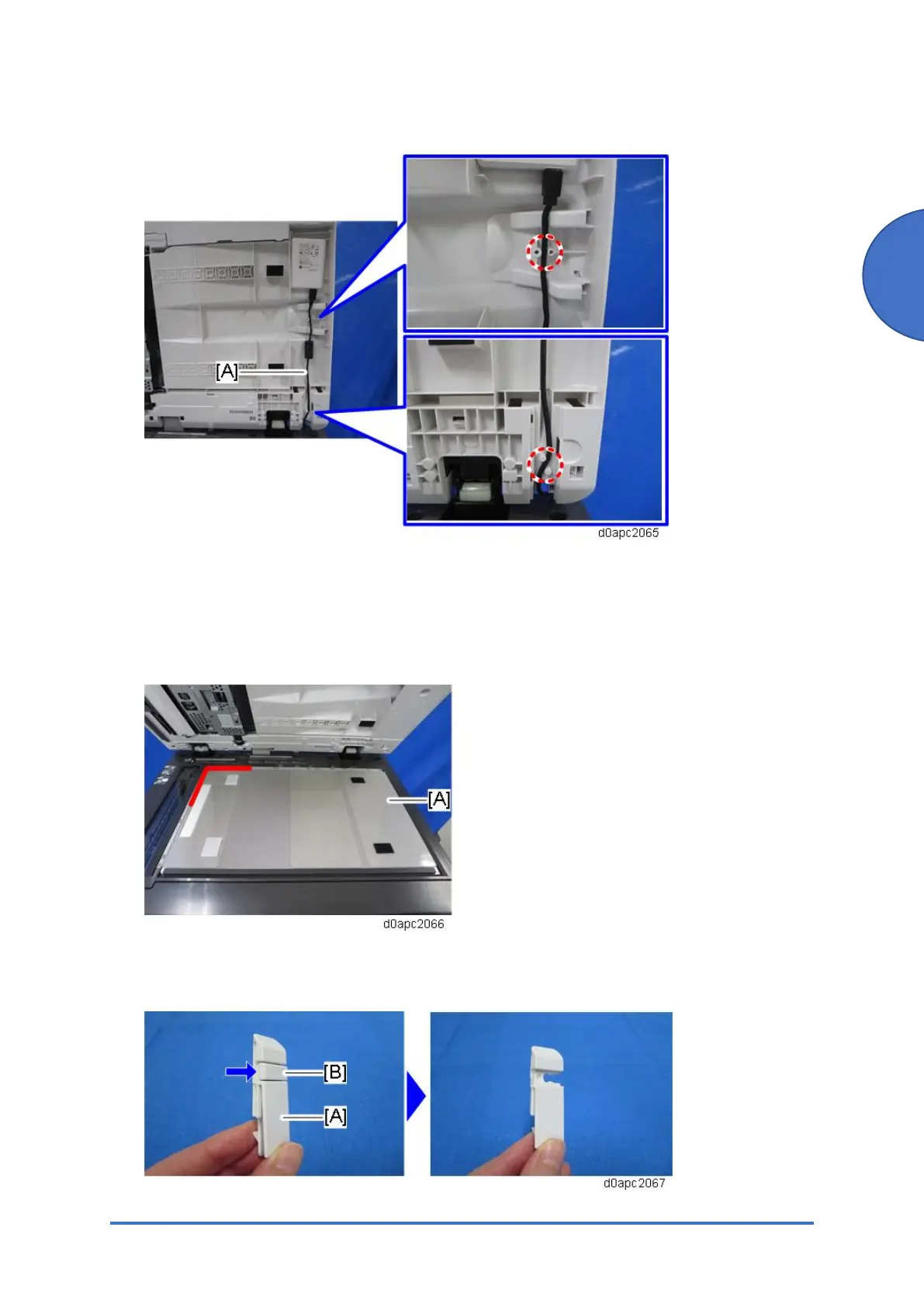 [A]

d0apc2065

[A]

d0apc2066

[B]

[A]

d0apc2067