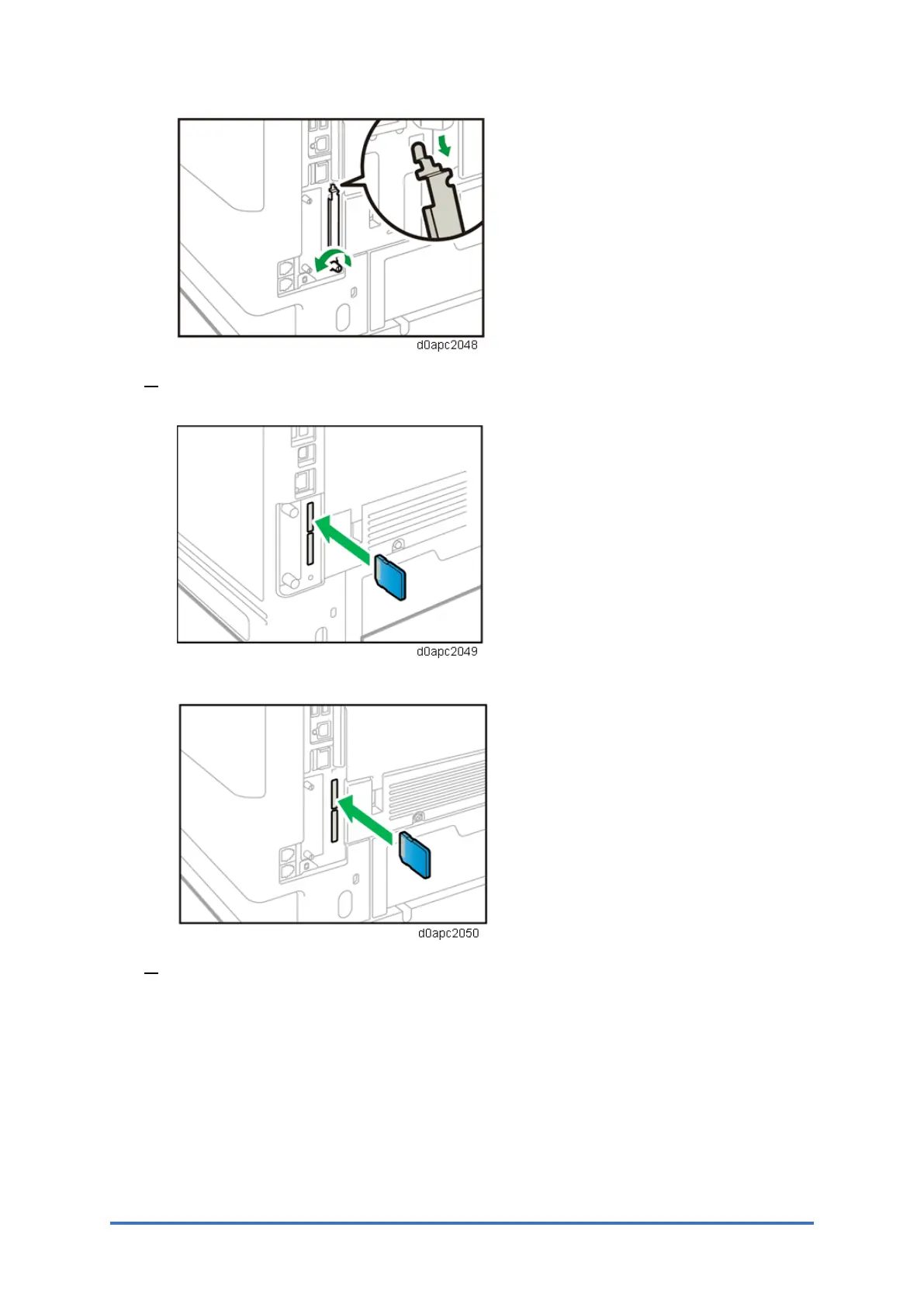 d0apc2048

d0apc2049

d0apc2050