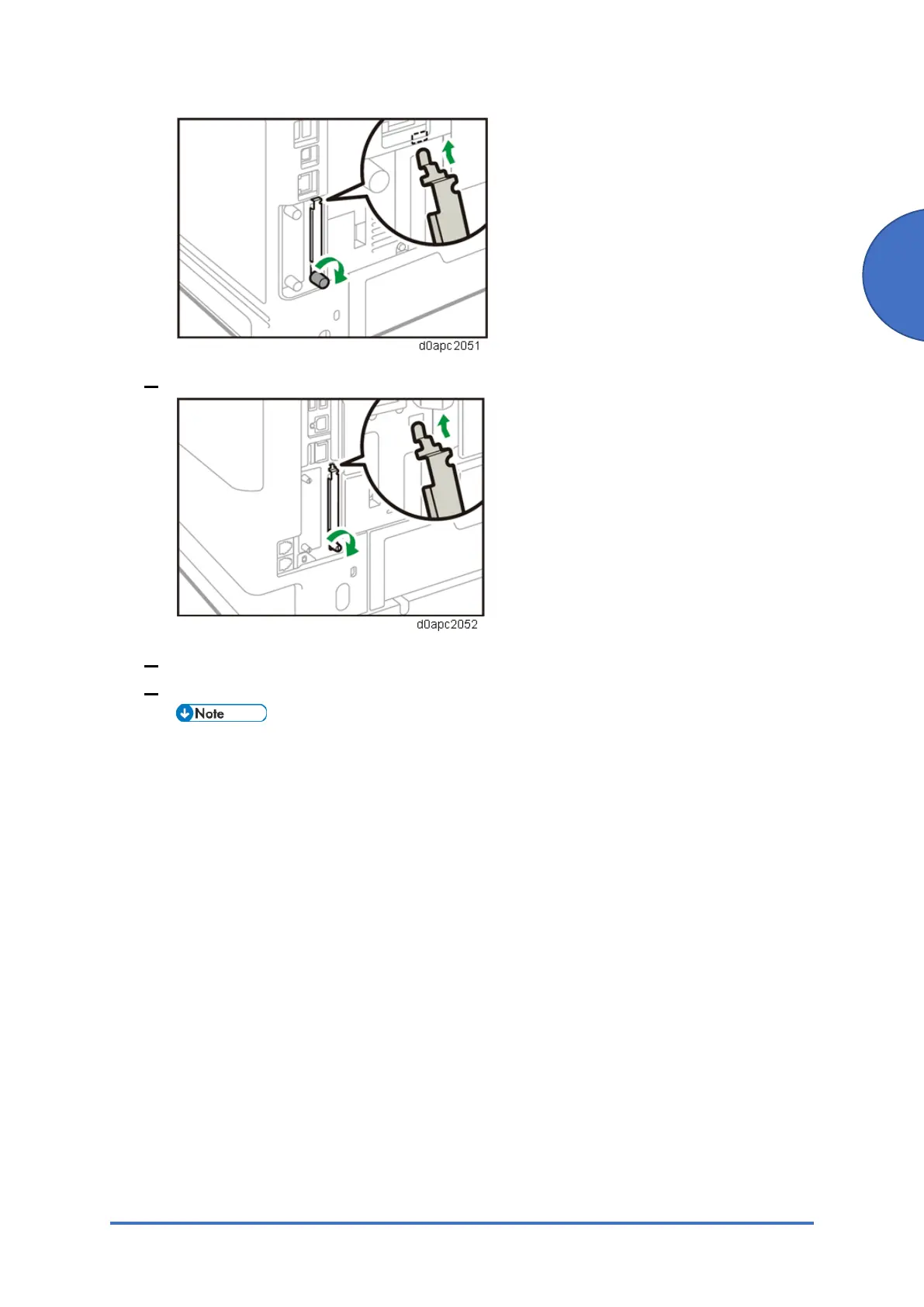 d0apc2051

d0apc2052

Note