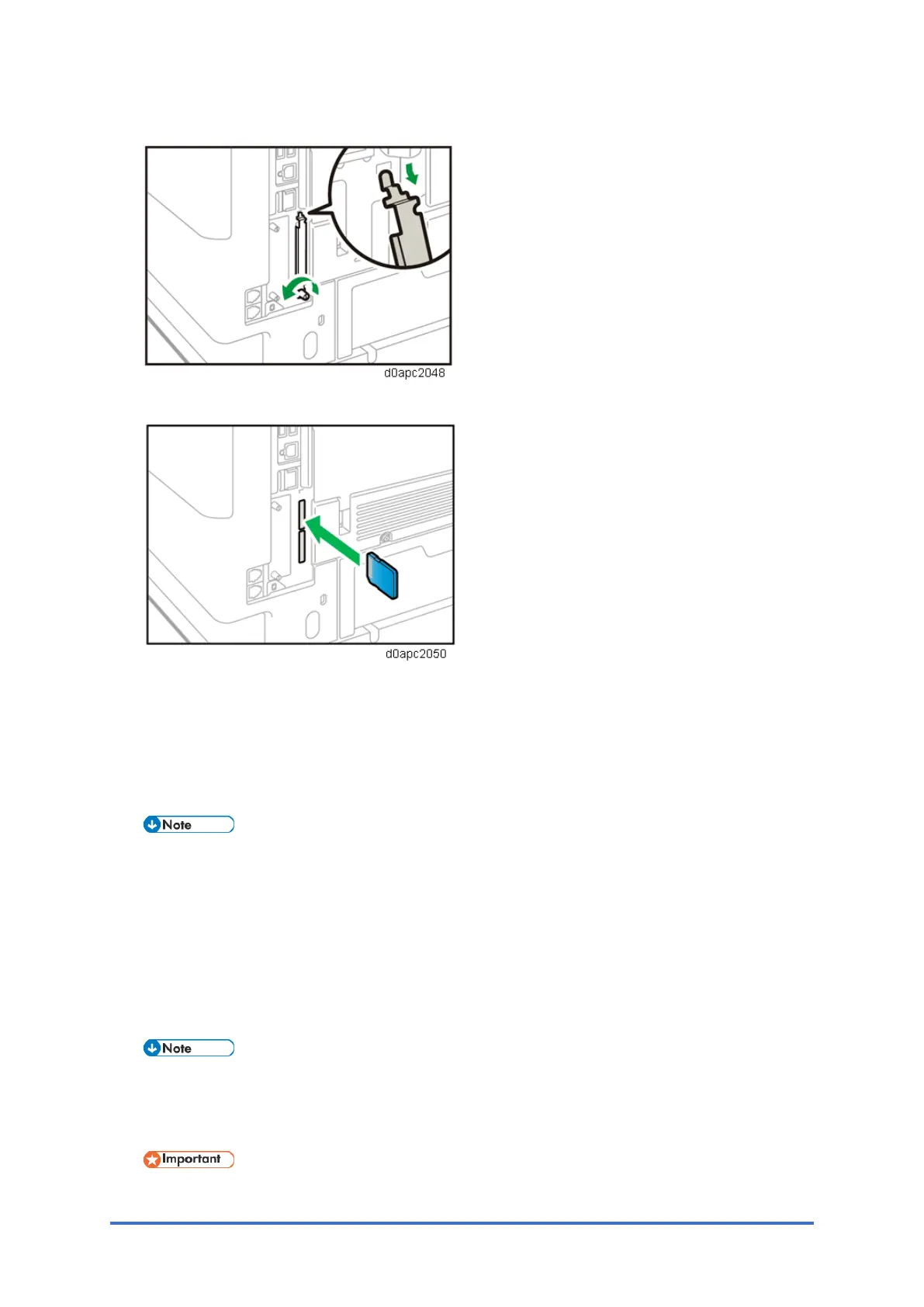 d0apc2048

d0apc2050

Note

Note

Important