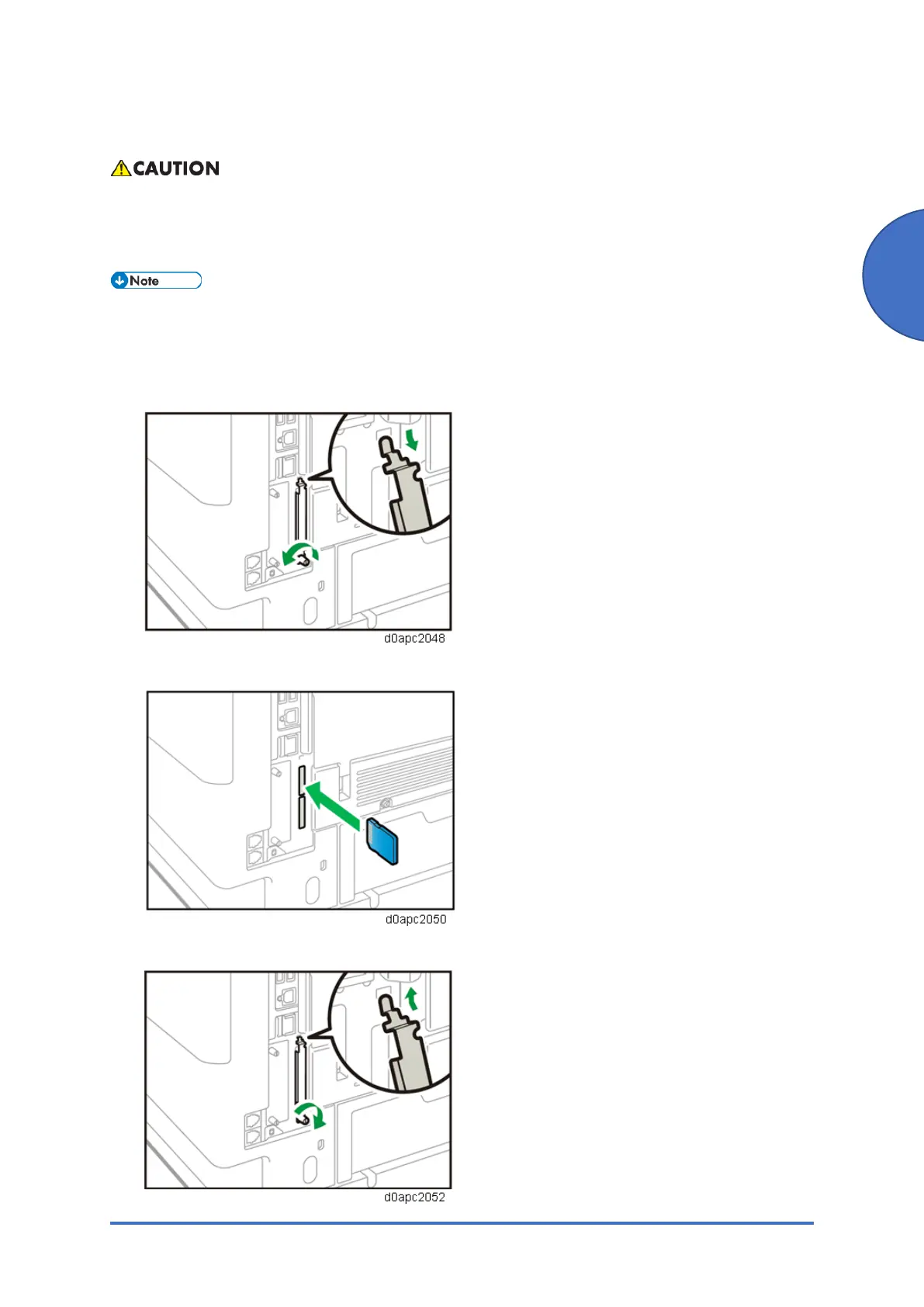 CAUTION

Note

d0apc2048

d0apc2050

d0apc2052