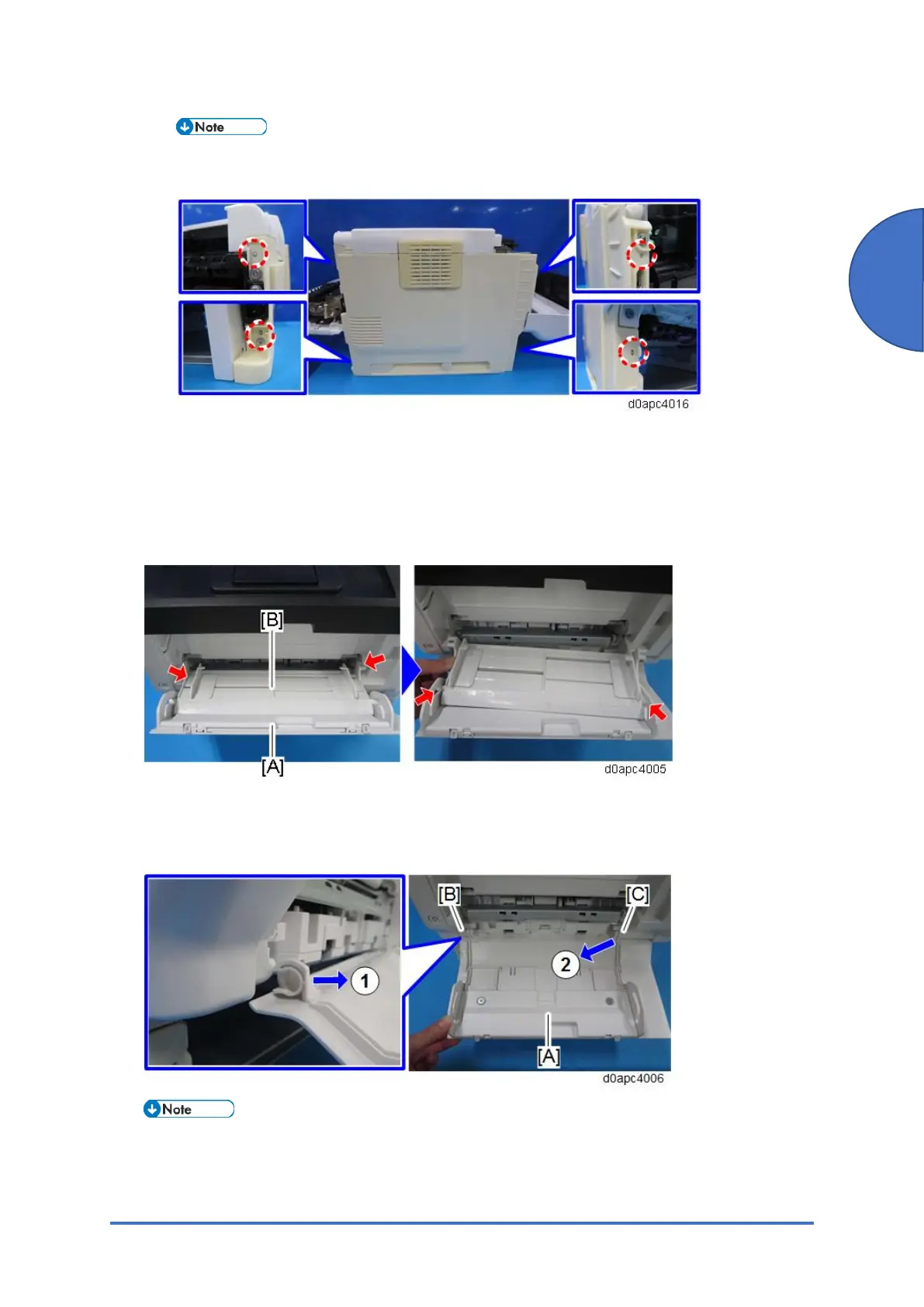 Note

d0apc4016

[B]

[A]

d0apc4005

[B]

[C]

1

2

[A]

d0apc4006

Note