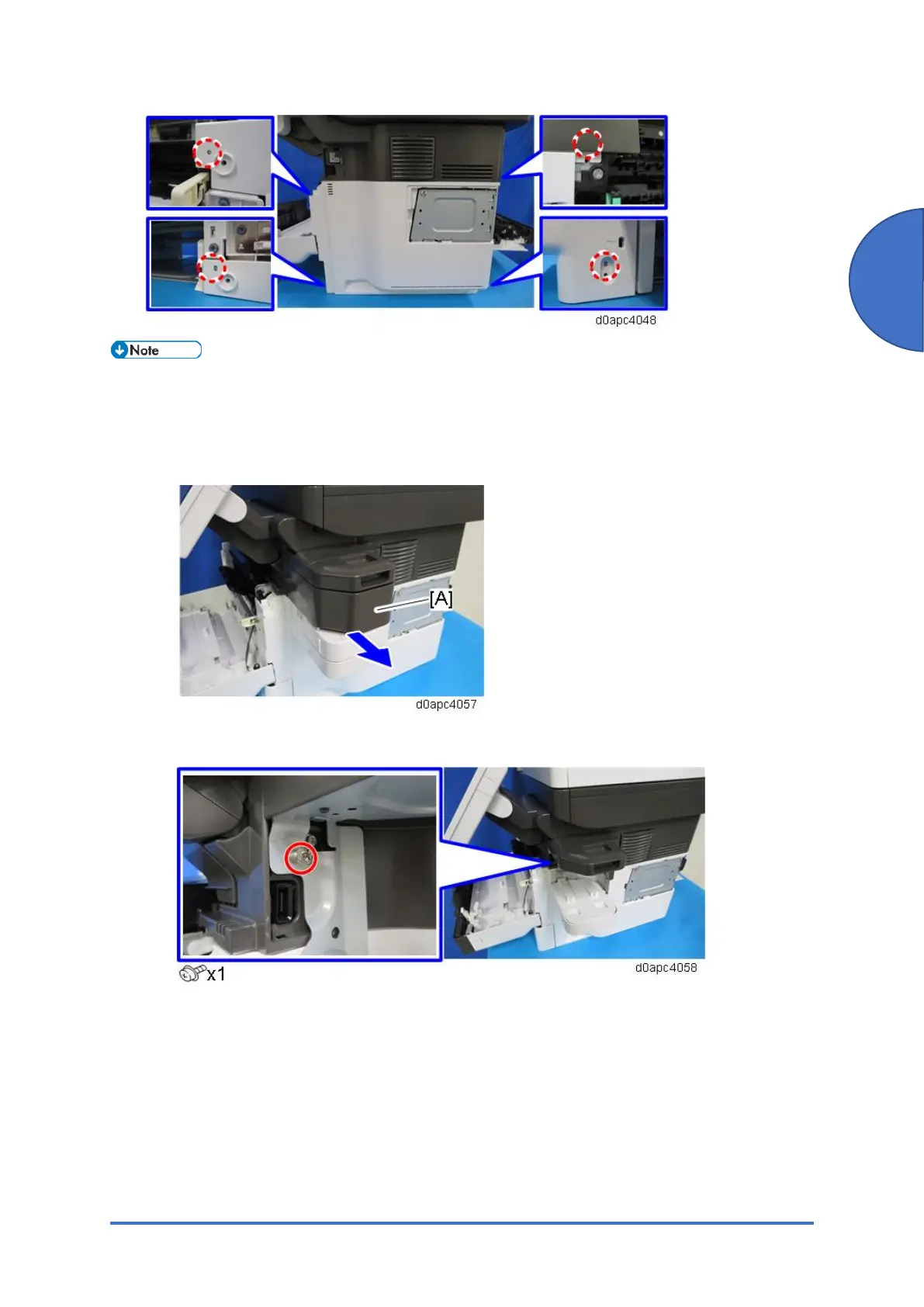 d0apc4048

Note

[A]

d0apc4057

x1

d0apc4058