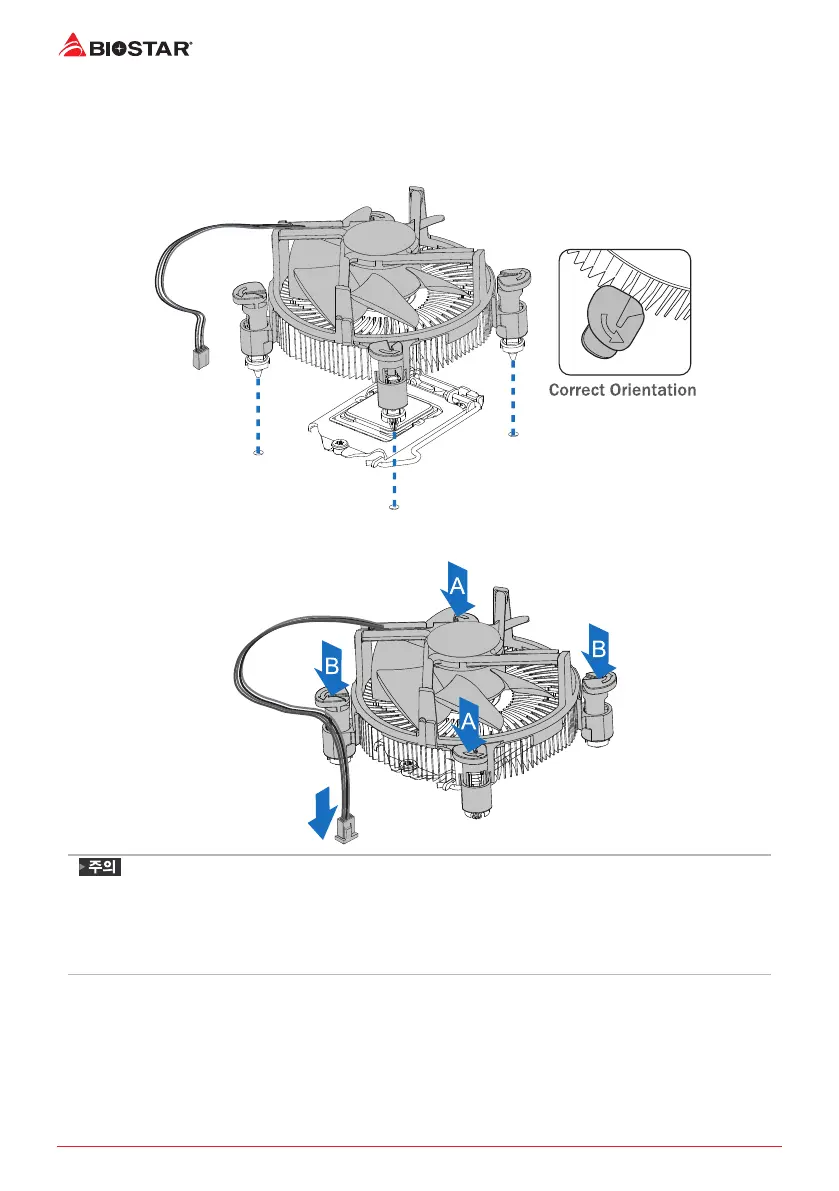 BIOSTAR

Correct Orientation

A

B

B

A

주의