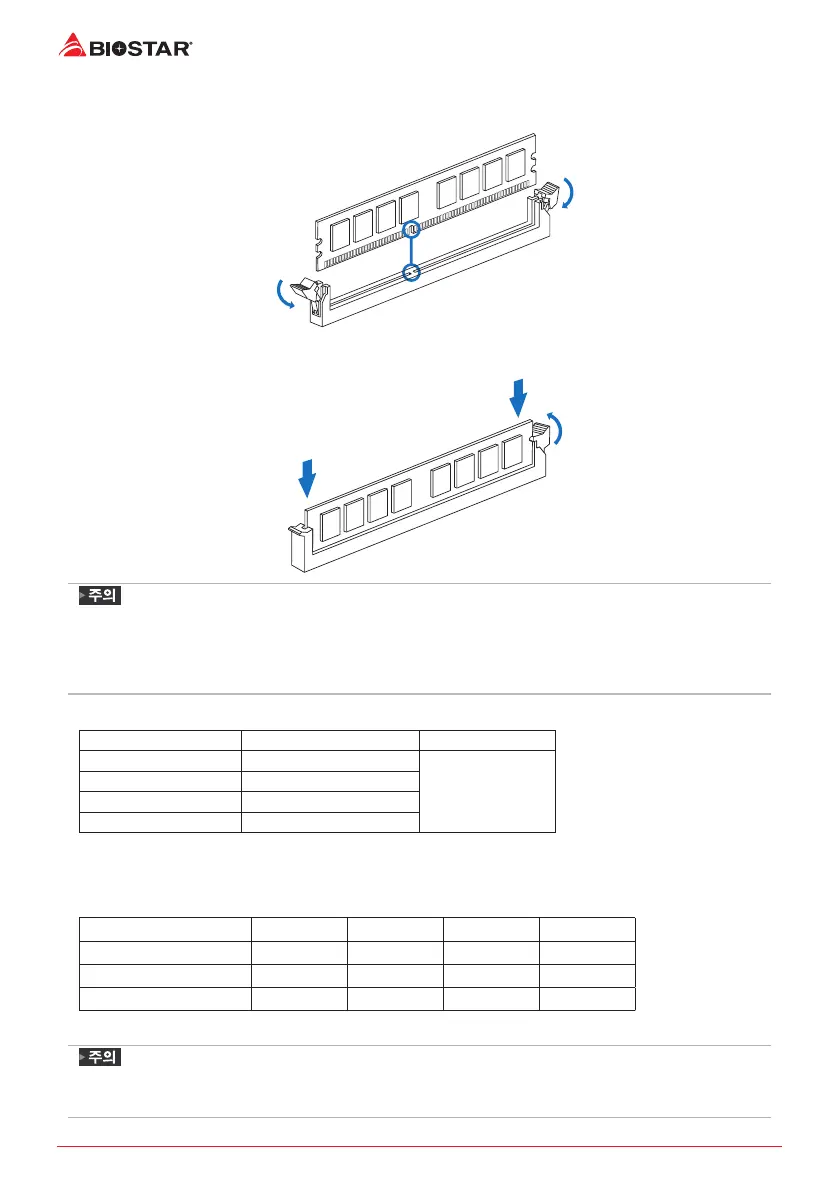 BIOSTAR

주의

주의