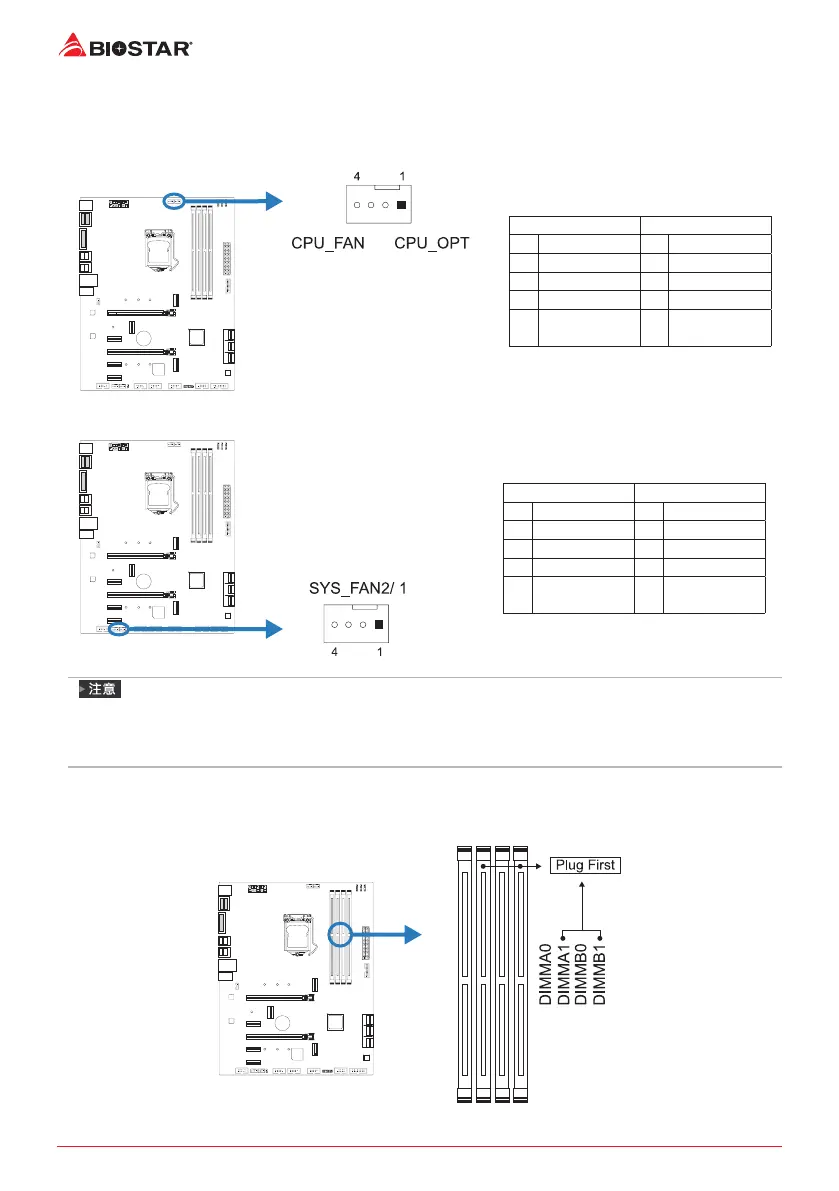 BIOSTAR

4 1

CPU_FAN CPU_OPT

SYS_FAN2/ 1

4 1

注意

Plug First

DIMMA0
DIMMA1
DIMMB0
DIMMB1