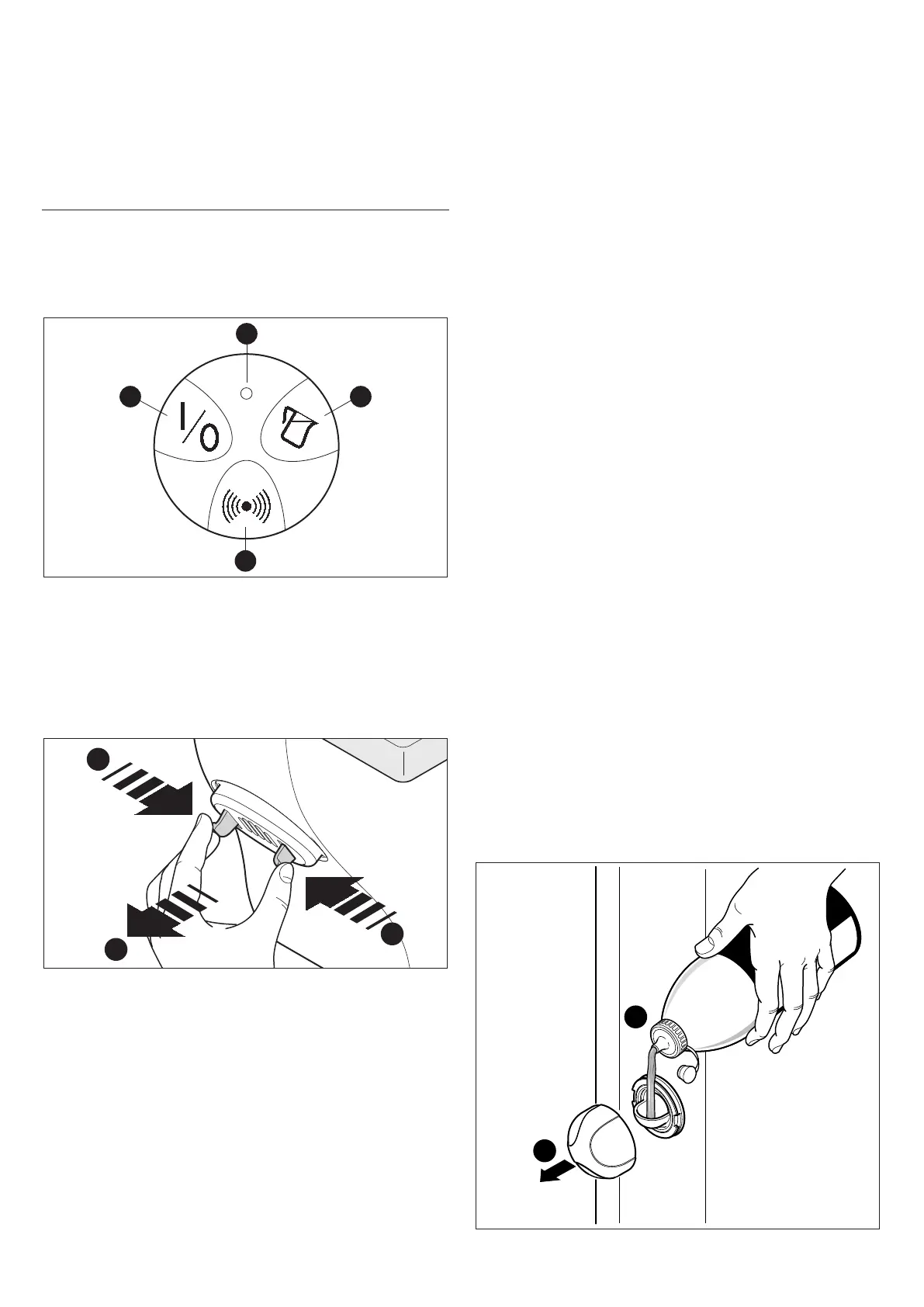 I/O