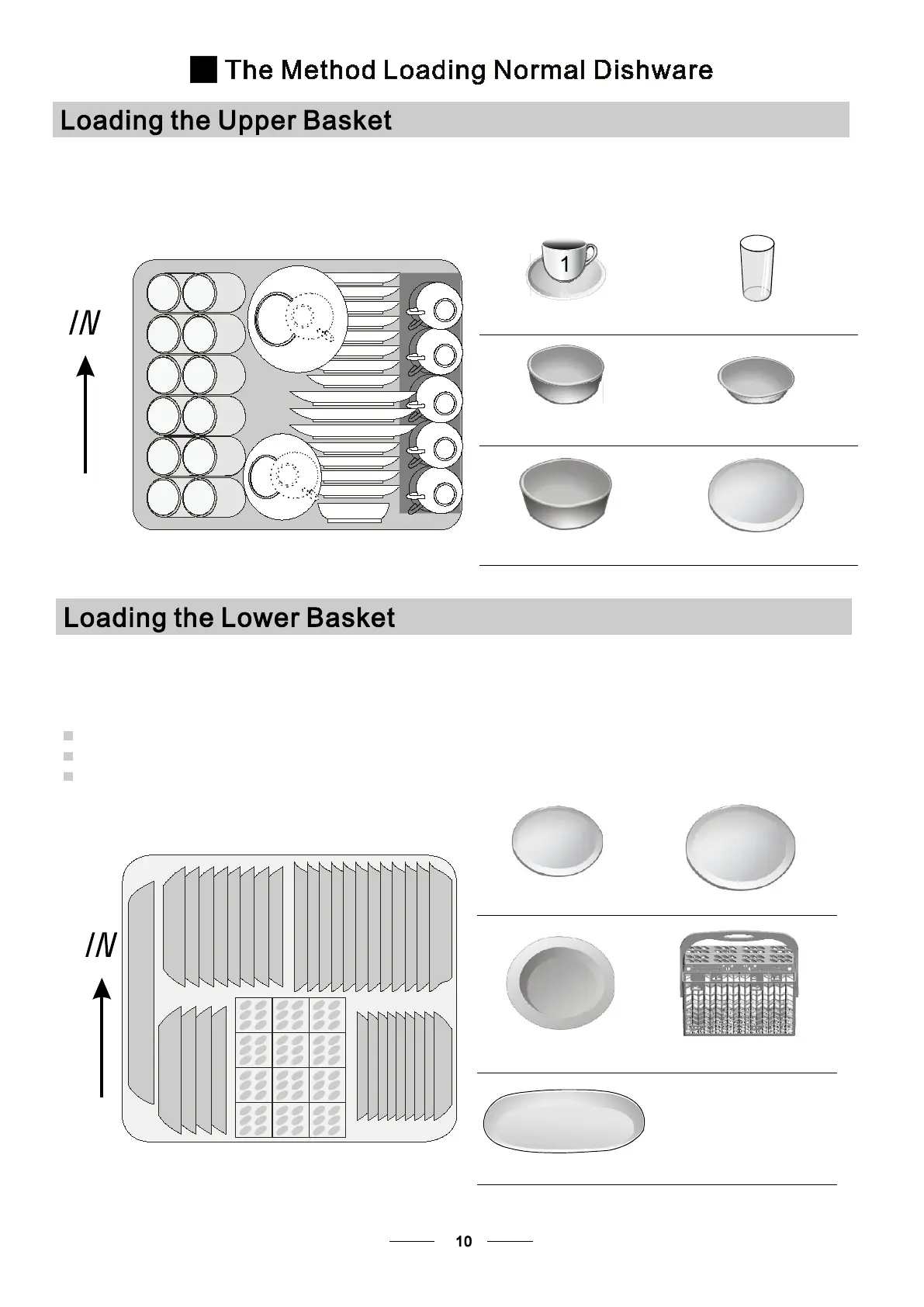 The Method Loading Normal Dishware

Loading the Upper Basket

IN

1

Loading the Lower Basket

IN

10