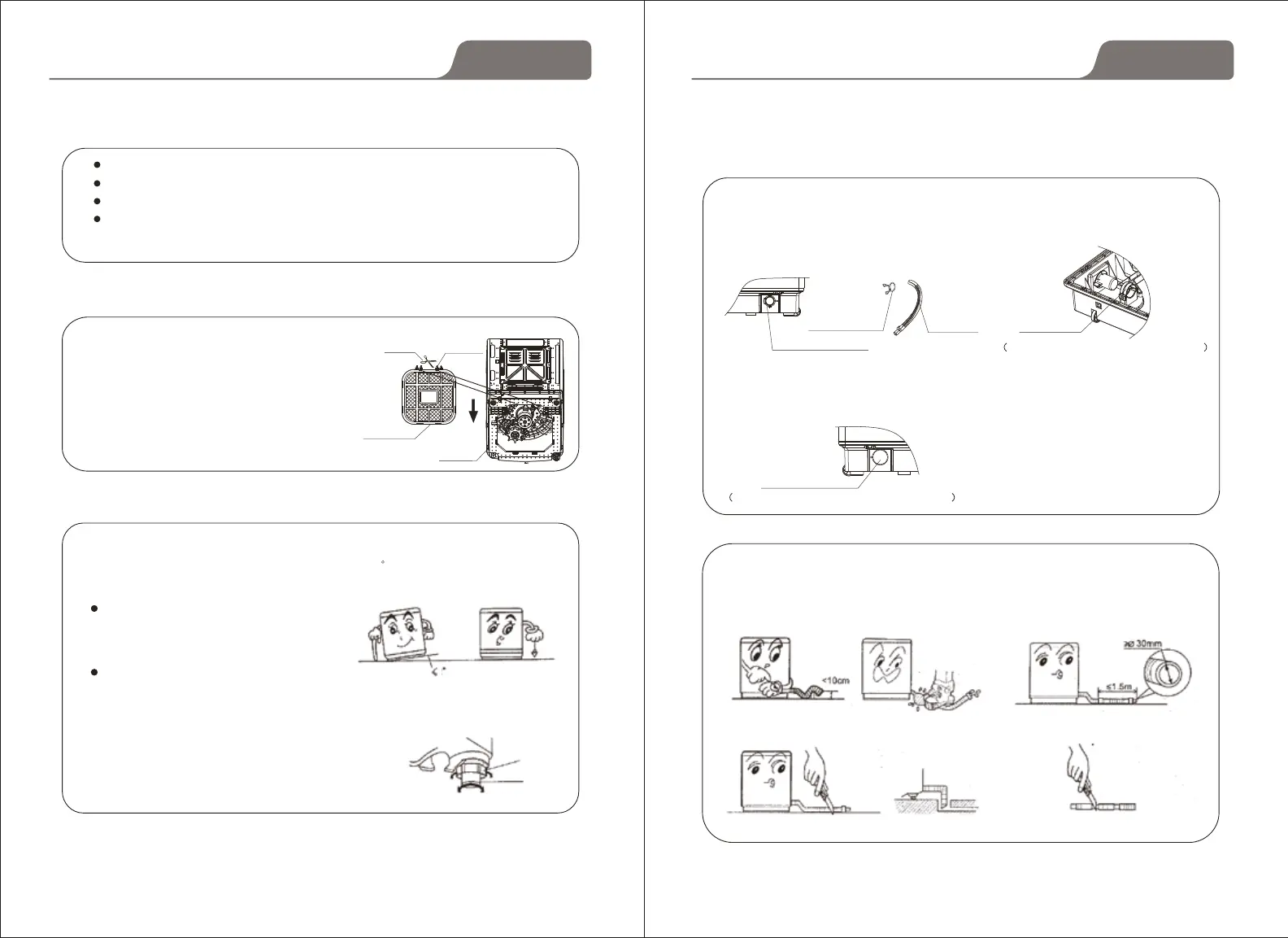 <10cm

≥ø 30mm

≤1.5m