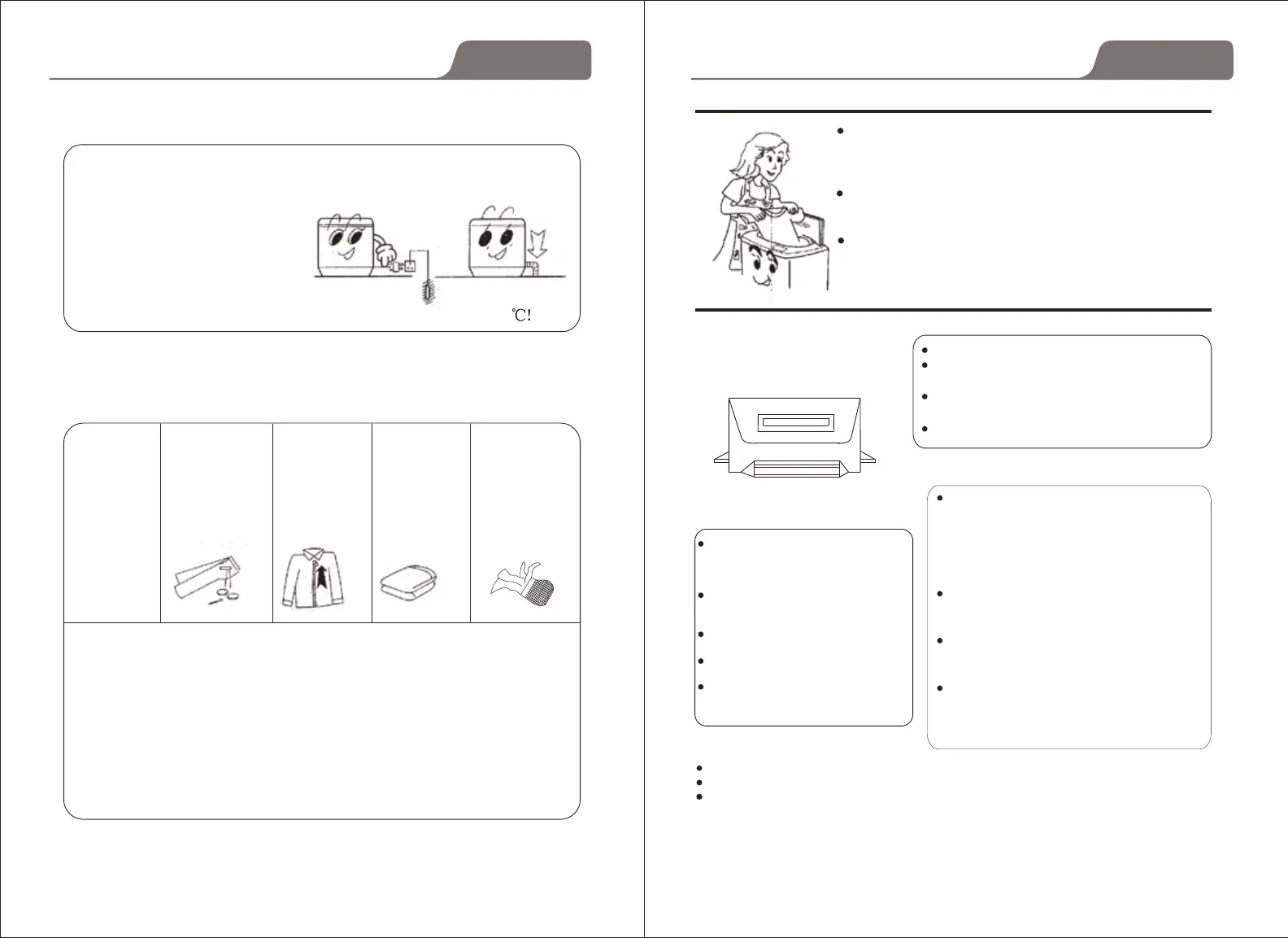 ℃!